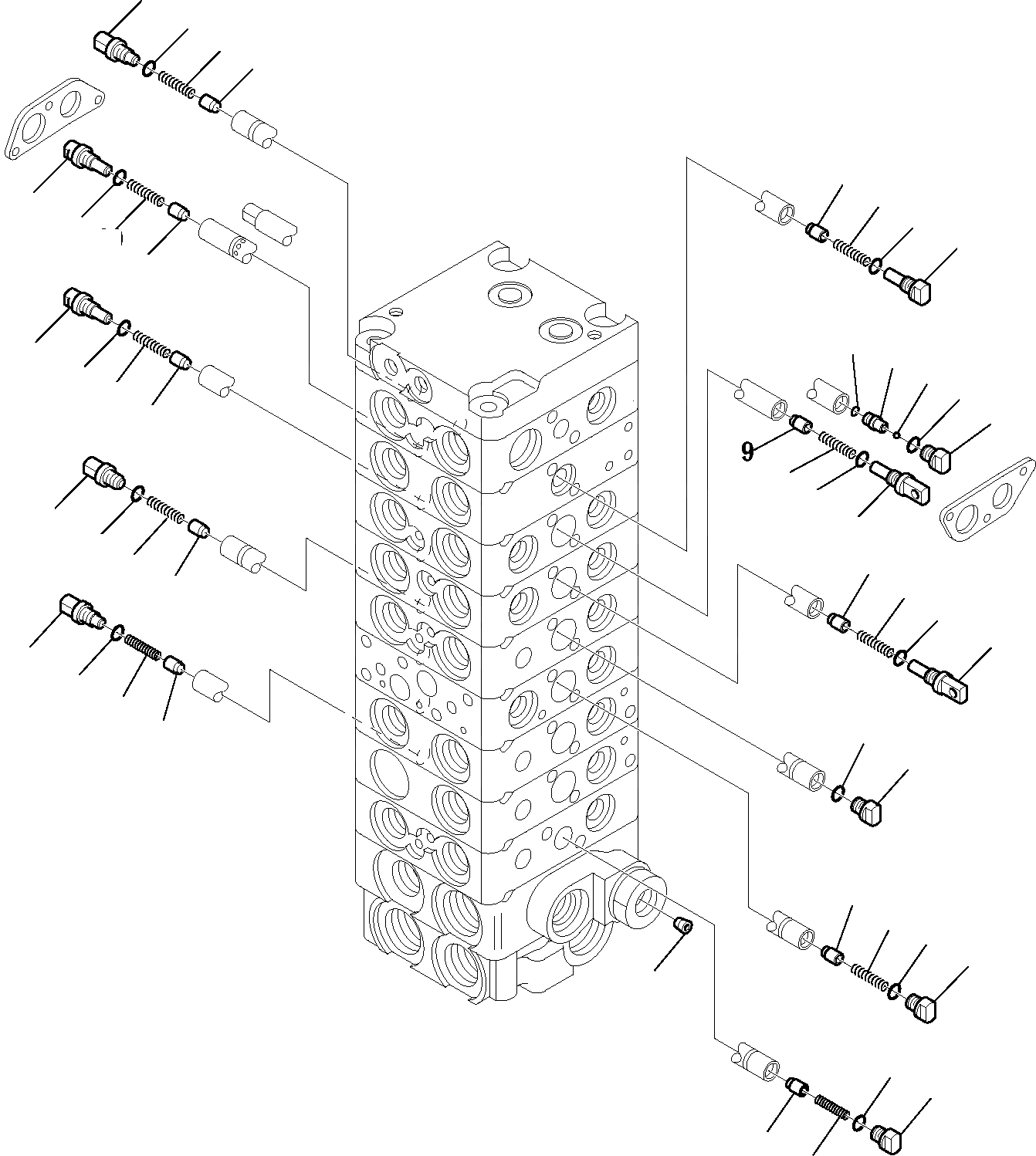 9