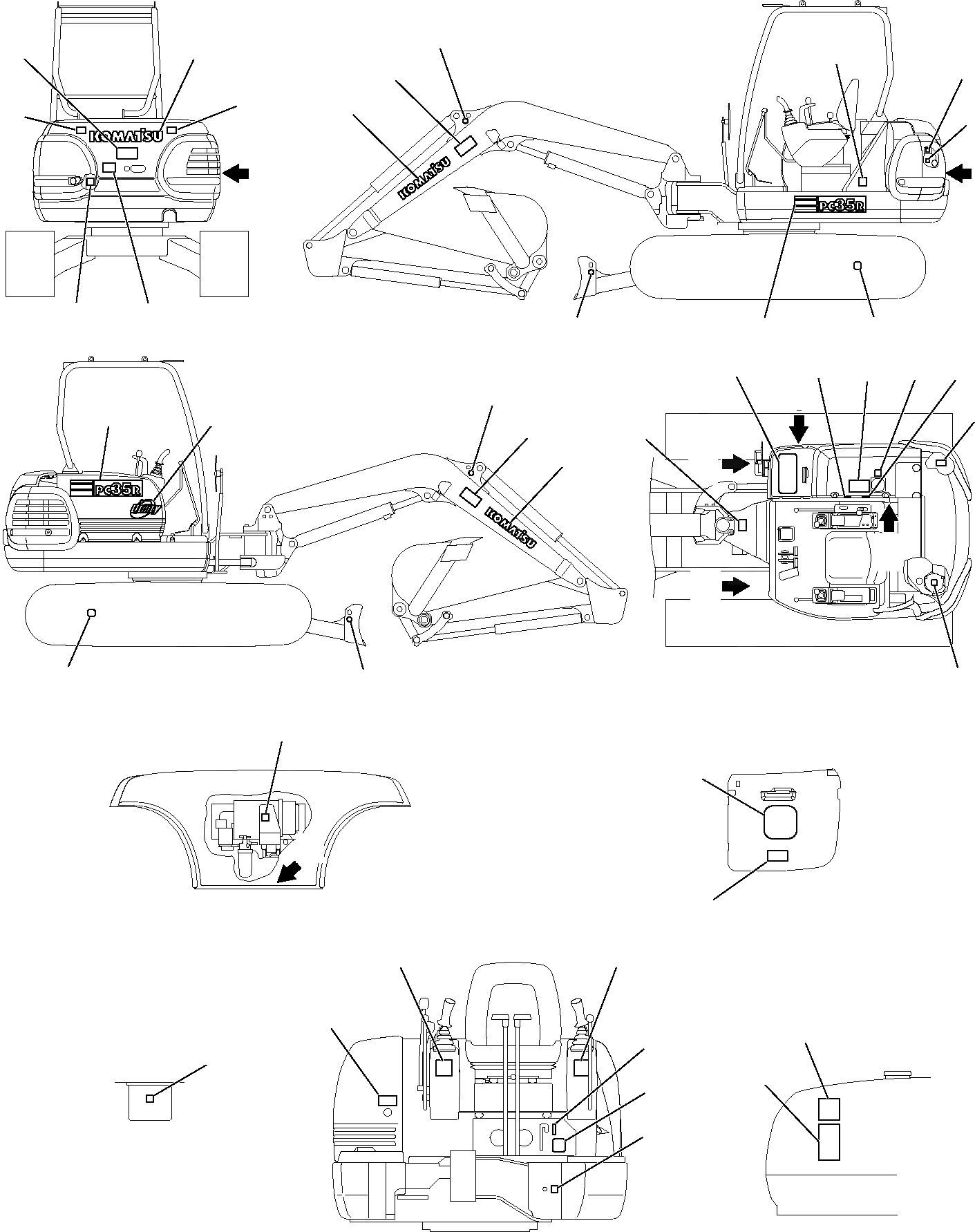 KOMATSU
KOMATSU
PC35R
PC35R
KOMATSU