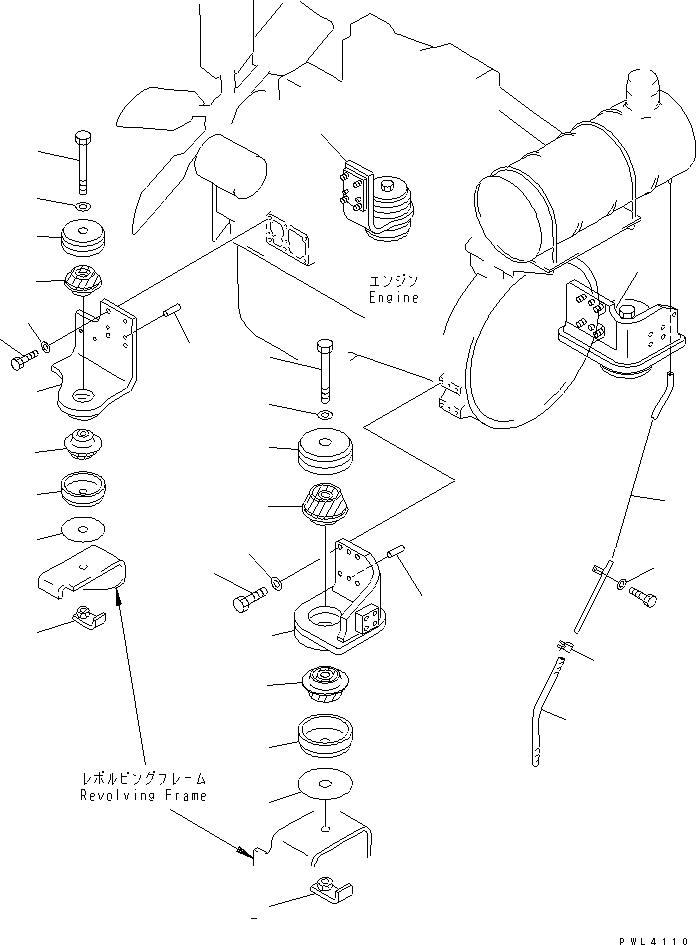 エンジン
Engine

レボルビングフレーム
Revolving Frame

PWL4110