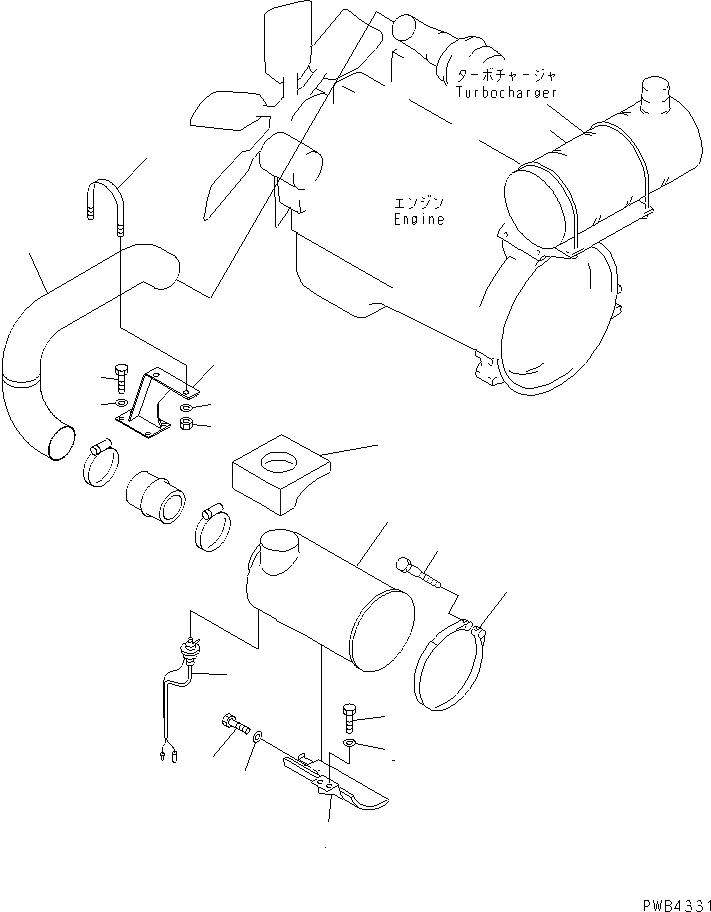 ターボチャージャ
Turbocharger

エンジン
Engine

PWB4331