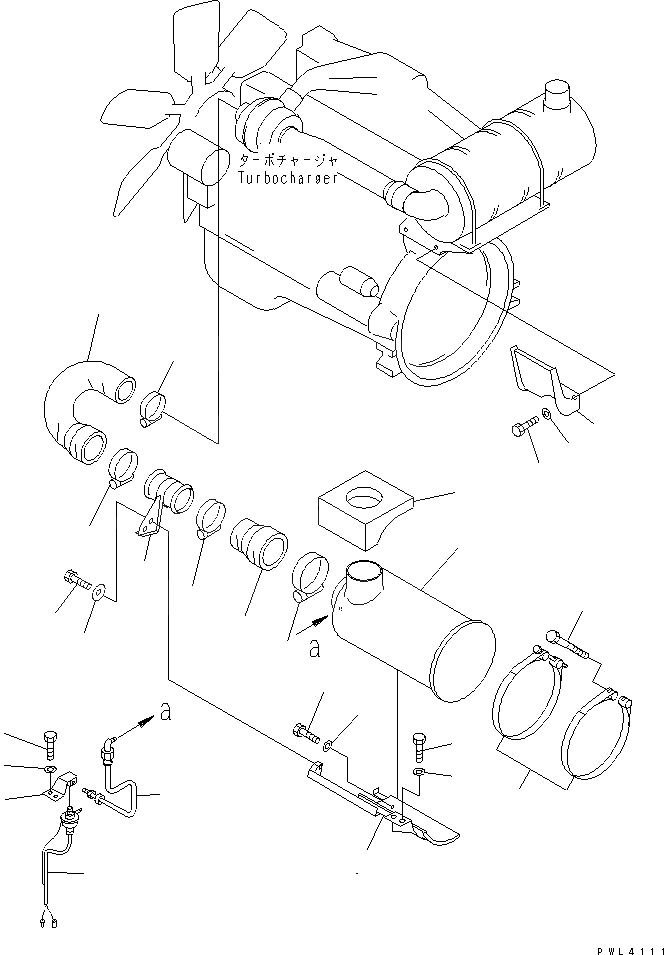 ターボチャージャ
Turbocharger

a

a

PWL4111