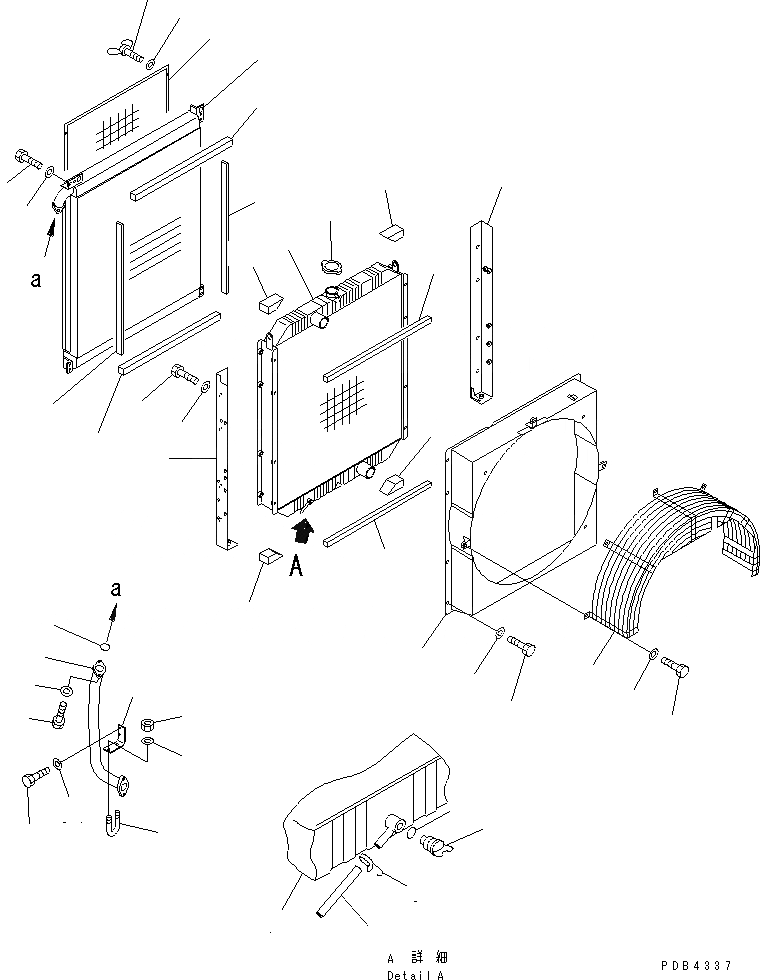 a

A

a

A 詳細
Detail A

PDB4337