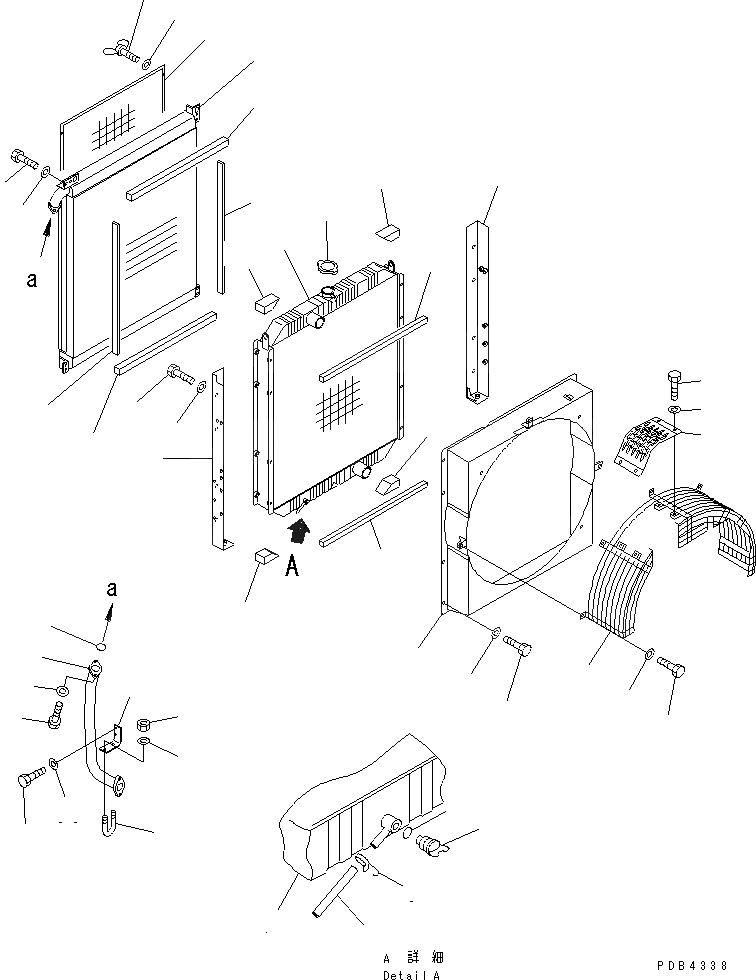 a

A

a

A 詳細
Detail A

PDB4338