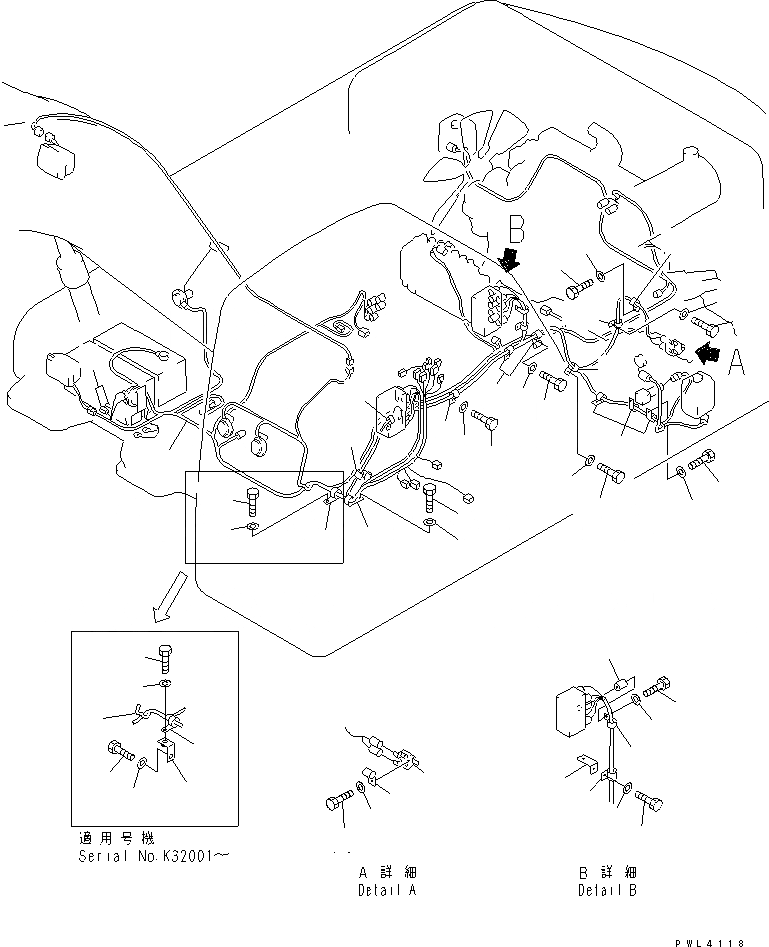 B

A

適用号機
Serial No.K32001~

A 詳細
Detail A

B 詳細
Detail B

PWL4118