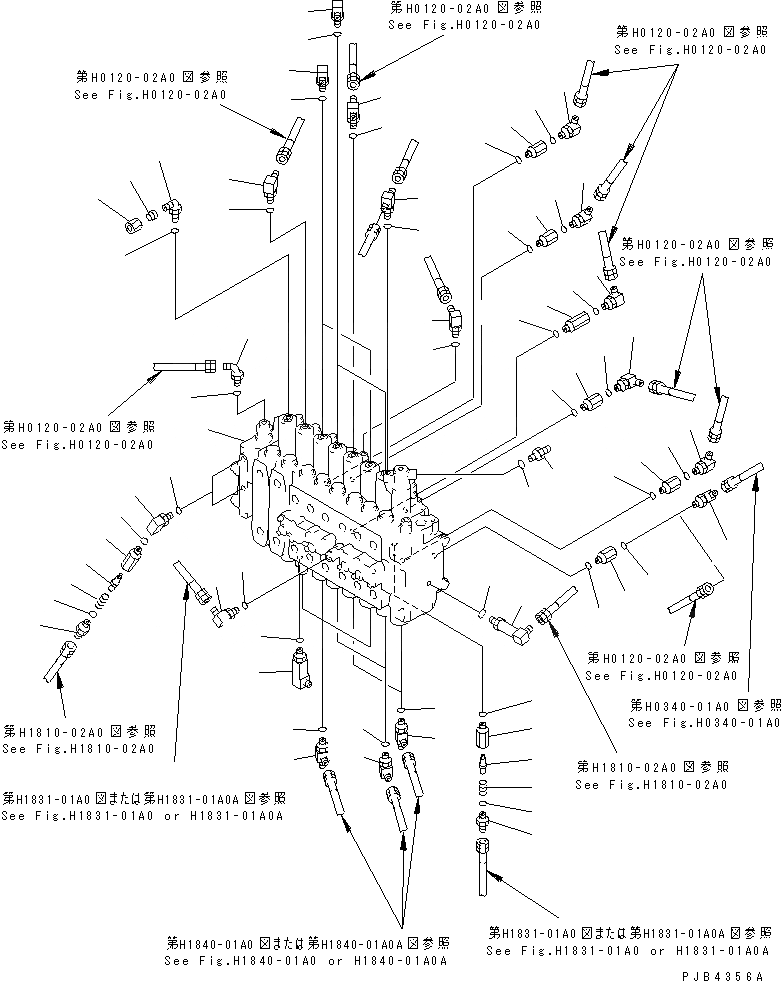 第H0120-02A0 図参照
See Fig.H0120-02A0

第H0120-02A0 図参照
See Fig.H0120-02A0

第H0120-02A0 図参照
See Fig.H0120-02A0

第H0120-02A0 図参照
See Fig.H0120-02A0

第H0120-02A0 図参照
See Fig.H0120-02A0

第H0120-02A0 図参照
See Fig.H0120-02A0

第H0340-01A0 図参照
See Fig.H0340-01A0

第H1810-02A0 図参照
See Fig.H1810-02A0

第H1810-02A0 図参照
See Fig.H1810-02A0

第H1831-01A0 図または第H1831-01A0A 図参照
See Fig.H1831-01A0 or H1831-01A0A

第H1840-01A0 図または第H1840-01A0A 図参照
See Fig.H1840-01A0 or H1840-01A0A

第H1831-01A0 図または第H1831-01A0A 図参照
See Fig.H1831-01A0 or H1831-01A0A

PJB4356A