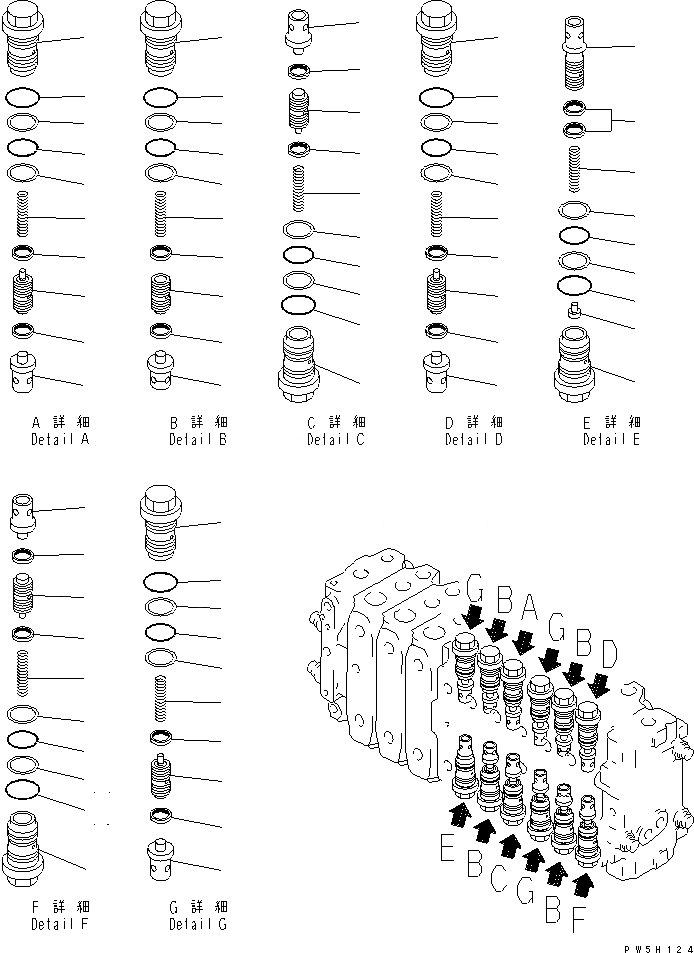 A 詳 細
Detail A

B 詳 細
Detail B

C 詳 細
Detail C

D 詳 細
Detail D

E 詳 細
Detail E

F 詳 細
Detail F

G 詳 細
Detail G

G B A G B D

E B C G B F

PW5H124