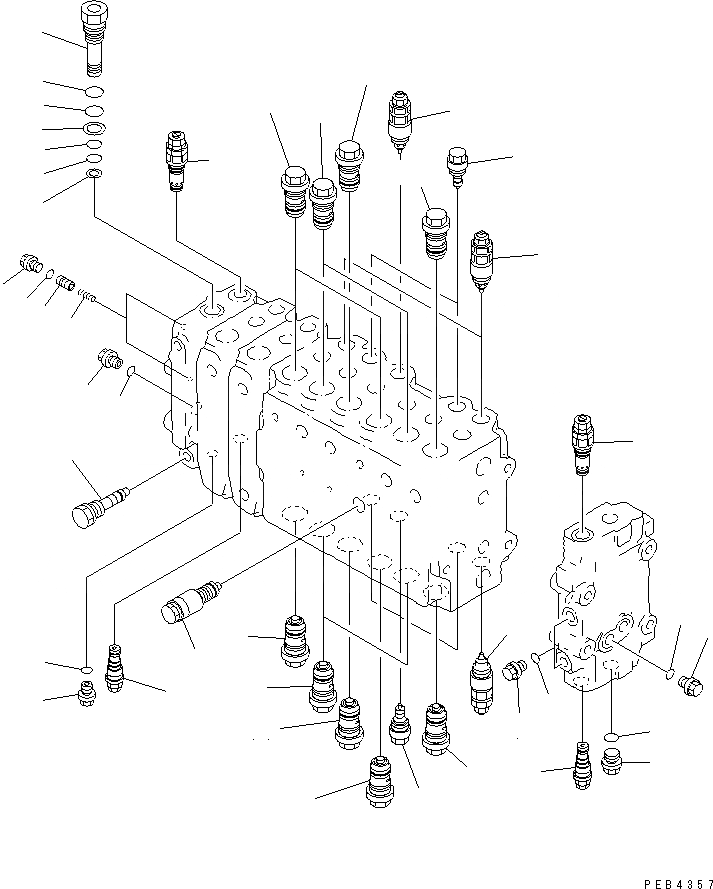 PEB4357