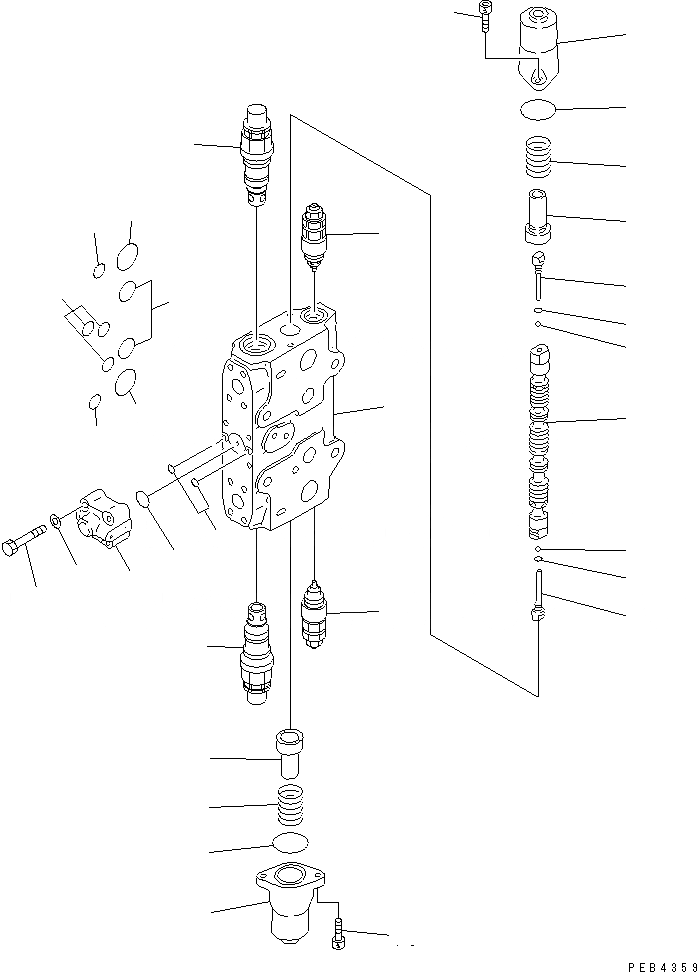 PEB4359