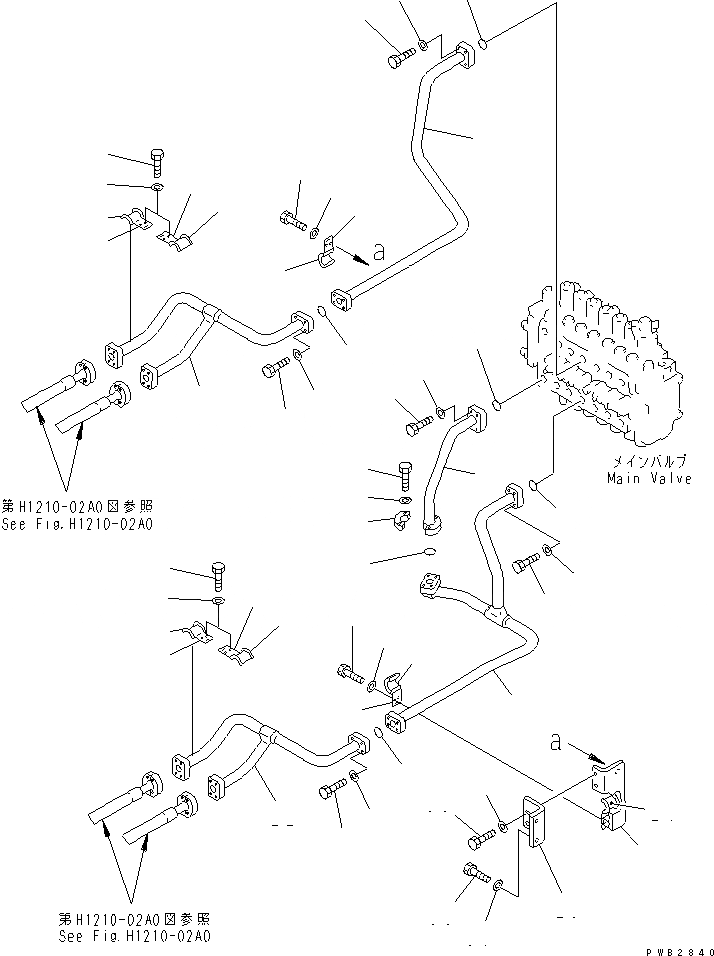 a

メインバルブ
Main Valve

第H1210-02A0図参照
See Fig.H1210-02A0

a

第H1210-02A0図参照
See Fig.H1210-02A0

PWB2840