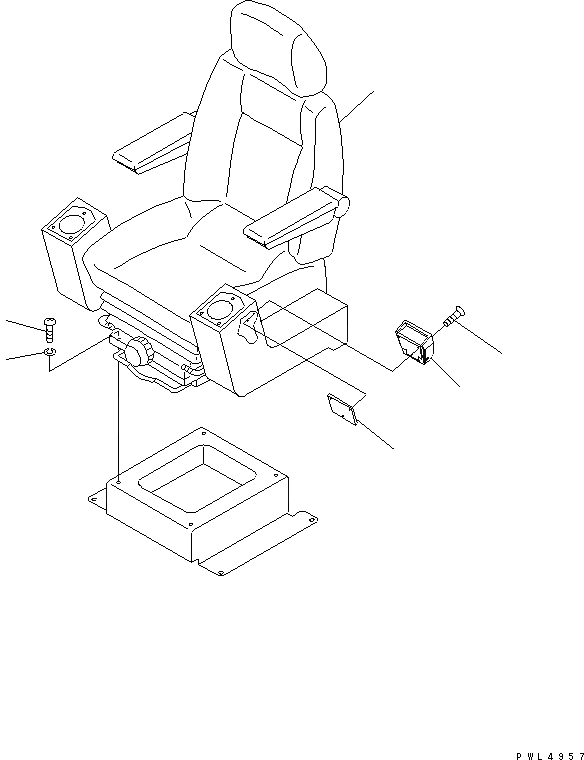 PWL4957