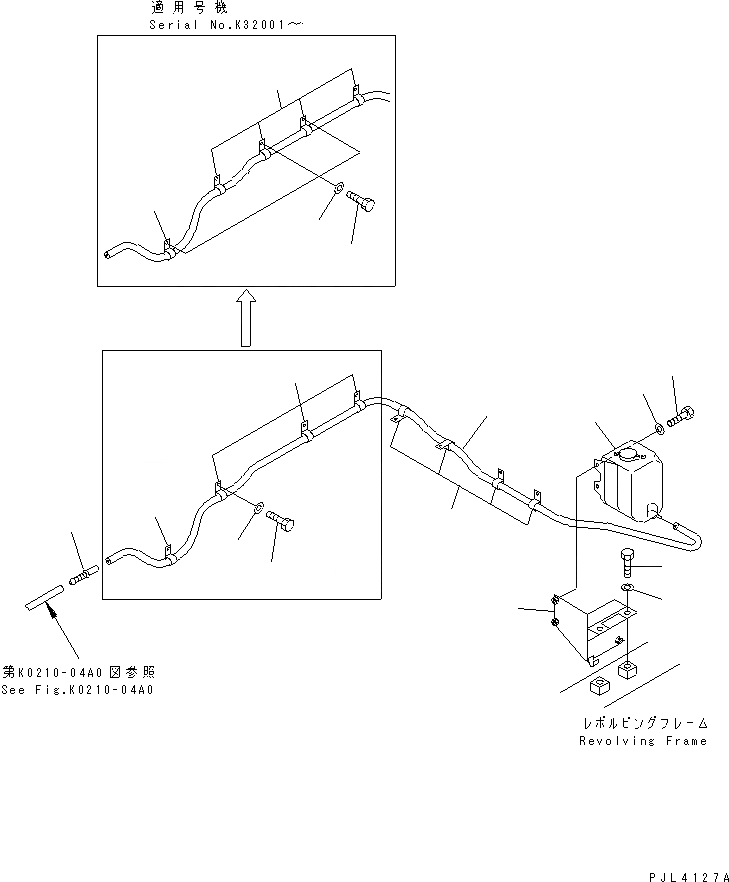 適用号機
Serial No.K32001～

第K0210-04A0図参照
See Fig.K0210-04A0

レボルビングフレーム
Revolving Frame

PJL4127A