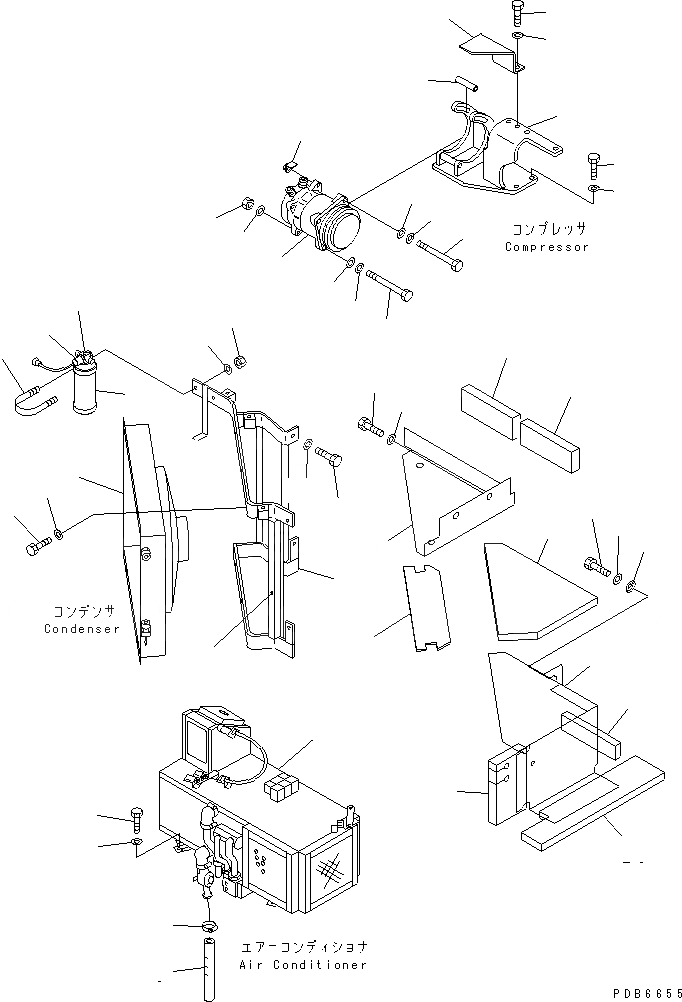 コンプレッサ
Compressor

コンデンサ
Condenser

エアーコンディショナ
Air Conditioner

PDB6655