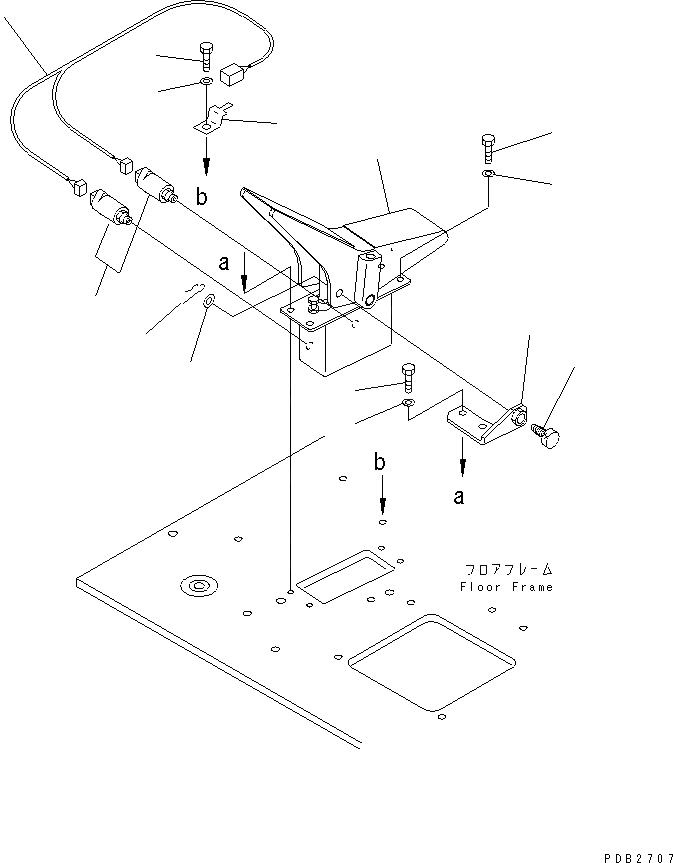 b
a
b
a
フロアフレーム
Floor Frame
PDB2707