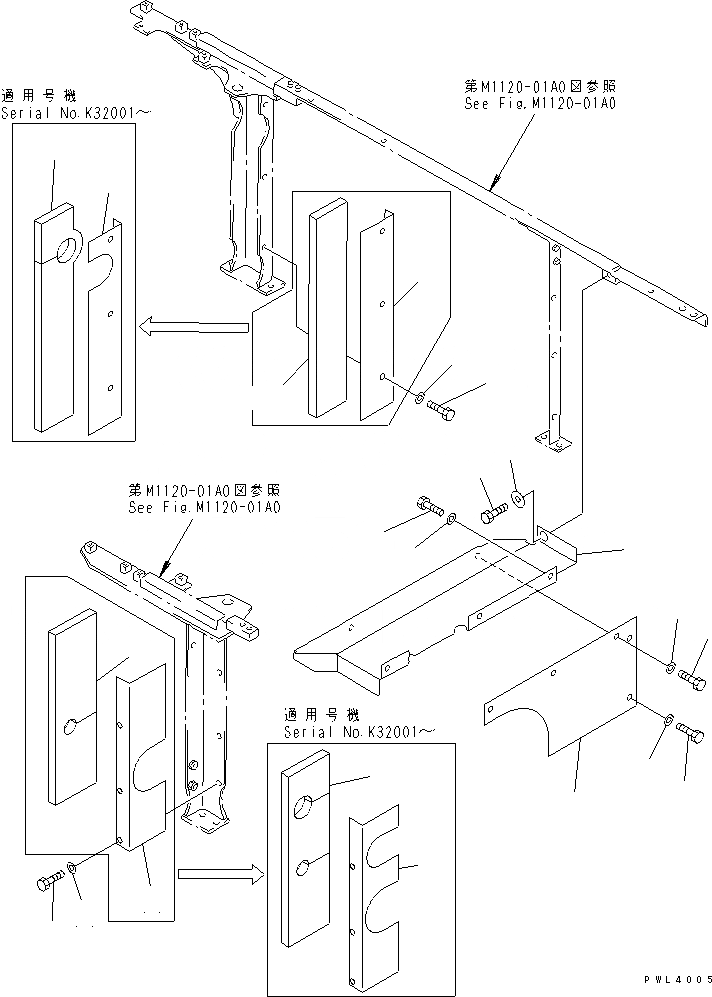 適用号機
Serial No.K32001～

第M1120-01A0図参照
See Fig.M1120-01A0

第M1120-01A0図参照
See Fig.M1120-01A0

適用号機
Serial No.K32001～

PWL4005