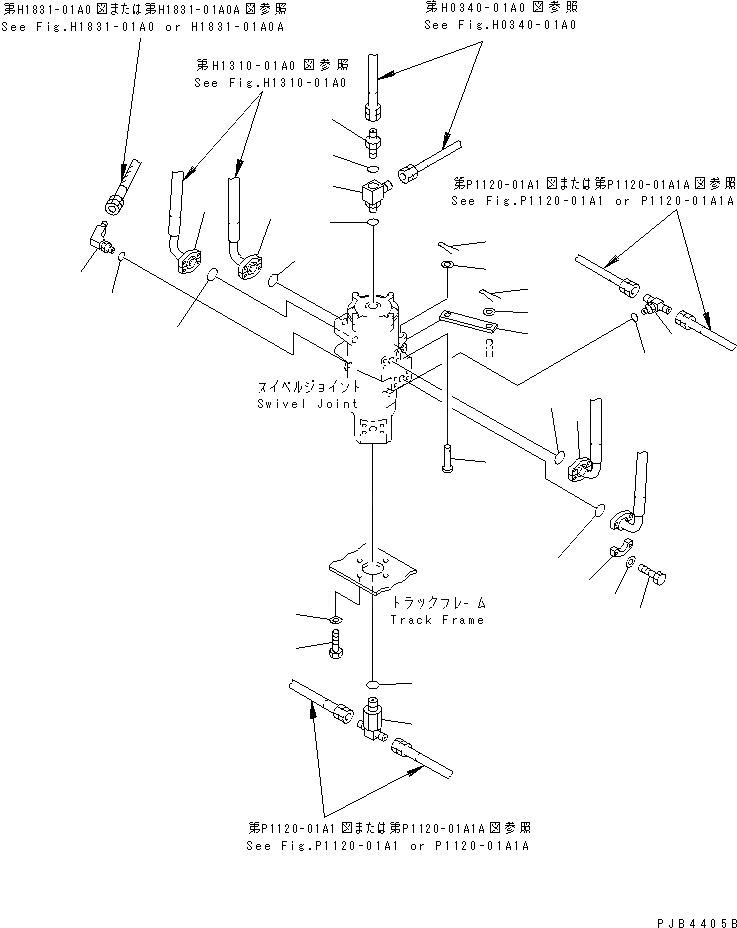 第H1831-01A0 図または第H1831-01A0A 図参照
See Fig.H1831-01A0 or H1831-01A0A

第H0340-01A0 図参照
See Fig.H0340-01A0

第H1310-01A0 図参照
See Fig.H1310-01A0

第P1120-01A1 図または第P1120-01A1A 図参照
See Fig.P1120-01A1 or P1120-01A1A

スイベルジョイント
Swivel Joint

トラックフレーム
Track Frame

第P1120-01A1 図または第P1120-01A1A 図参照
See Fig.P1120-01A1 or P1120-01A1A

PJB4405B