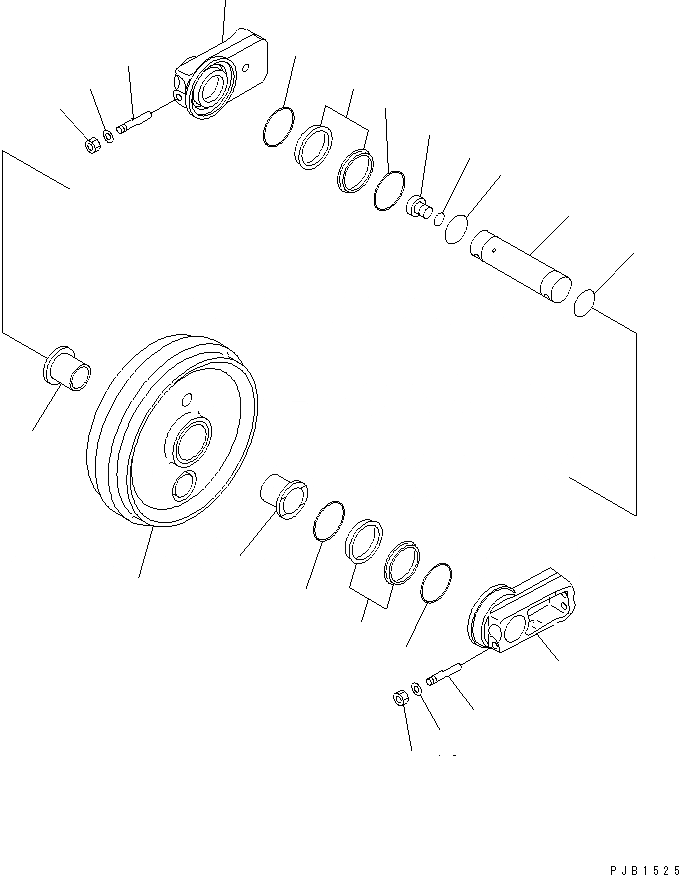 PJB1525