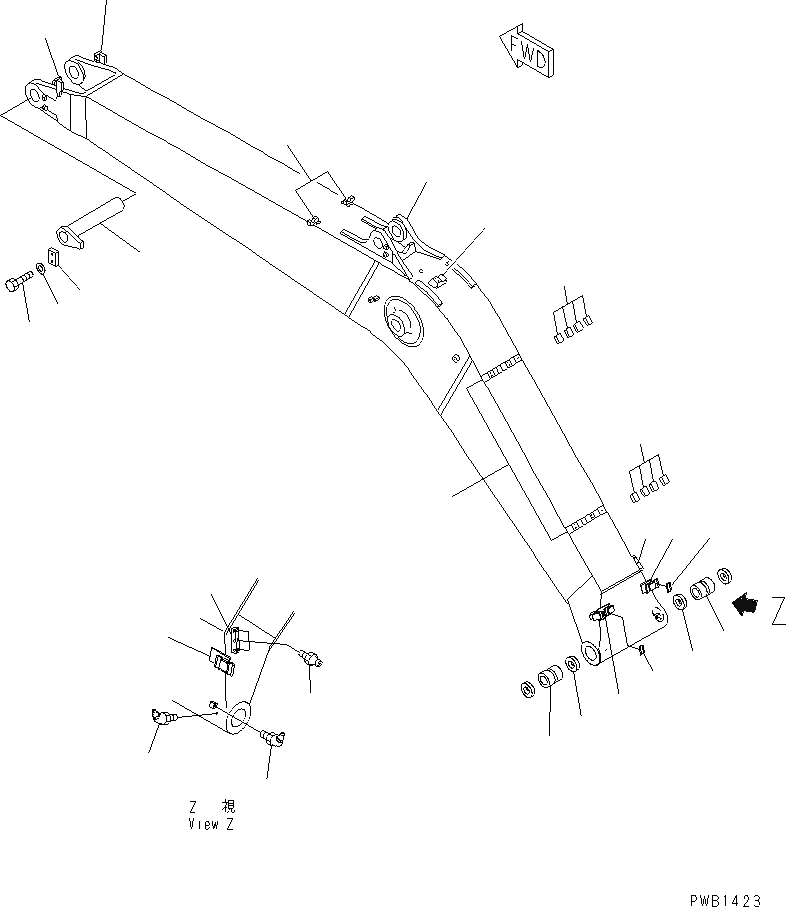 FWD

Z

Z 視
View Z

PWB1423