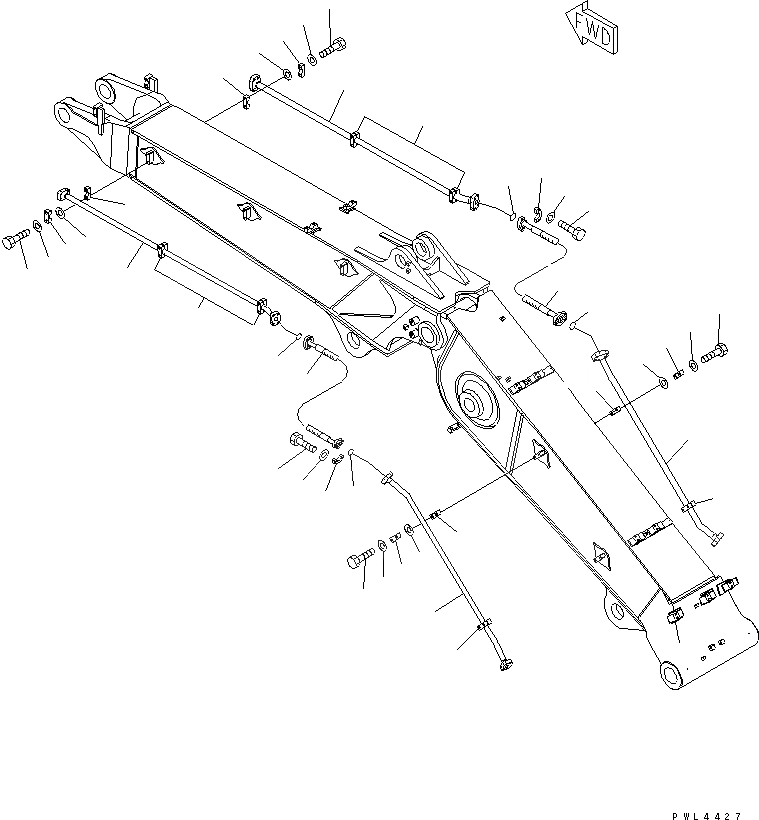 FWD

PWL4427