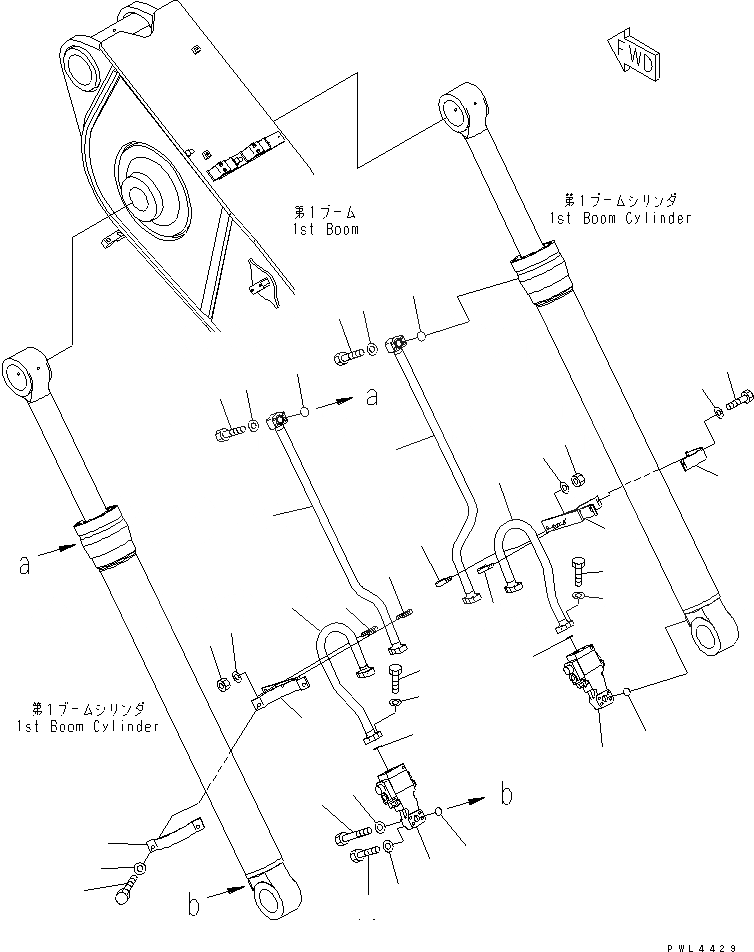 FWD

第1ブーム
1st Boom

第1ブームシリンダ
1st Boom Cylinder

a

a

第1ブームシリンダ
1st Boom Cylinder

b

b

PWL4429