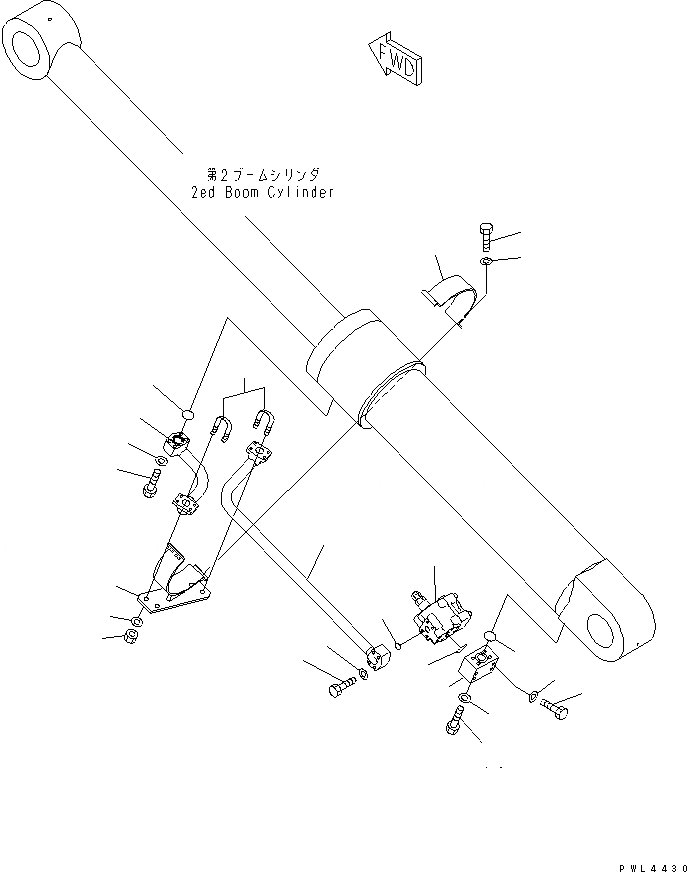 FWD

第2ブームシリンダ
2ed Boom Cylinder

PWL4430