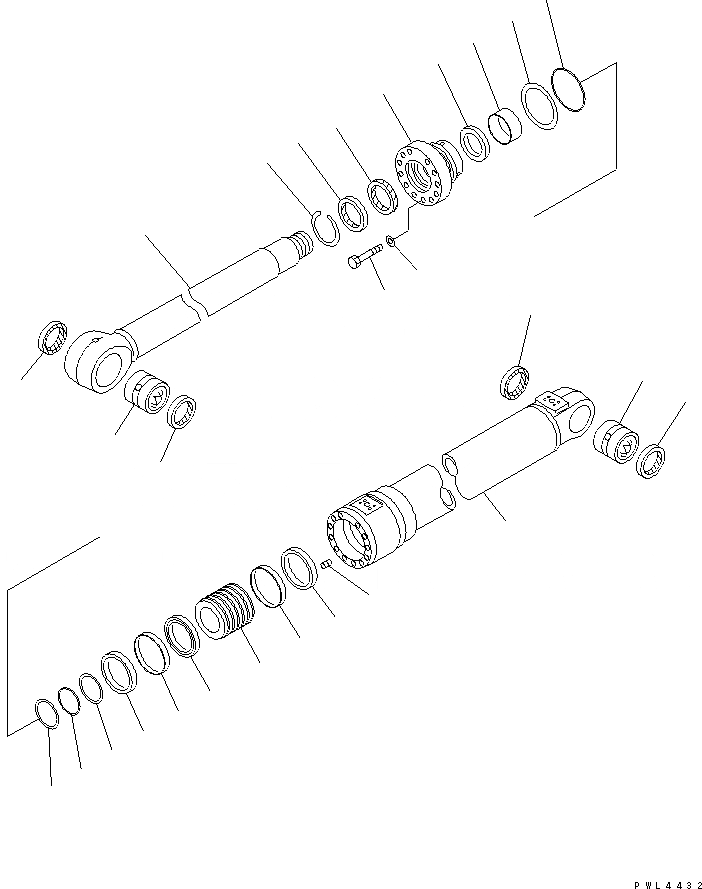 PWL4432