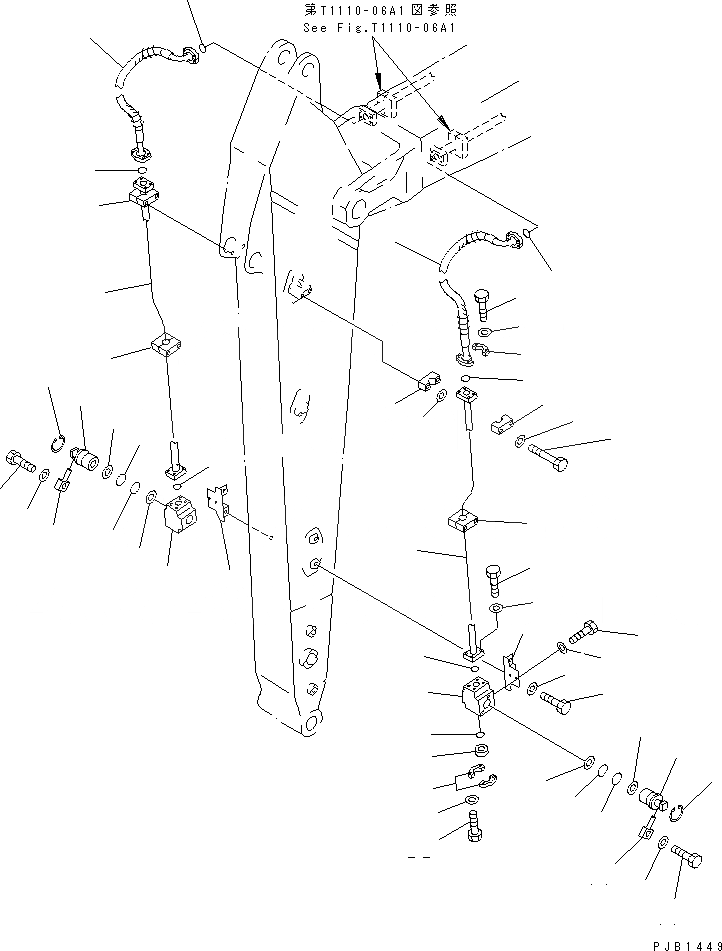 第T1110-06A1図参照
See Fig.T1110-06A1

PJB1449