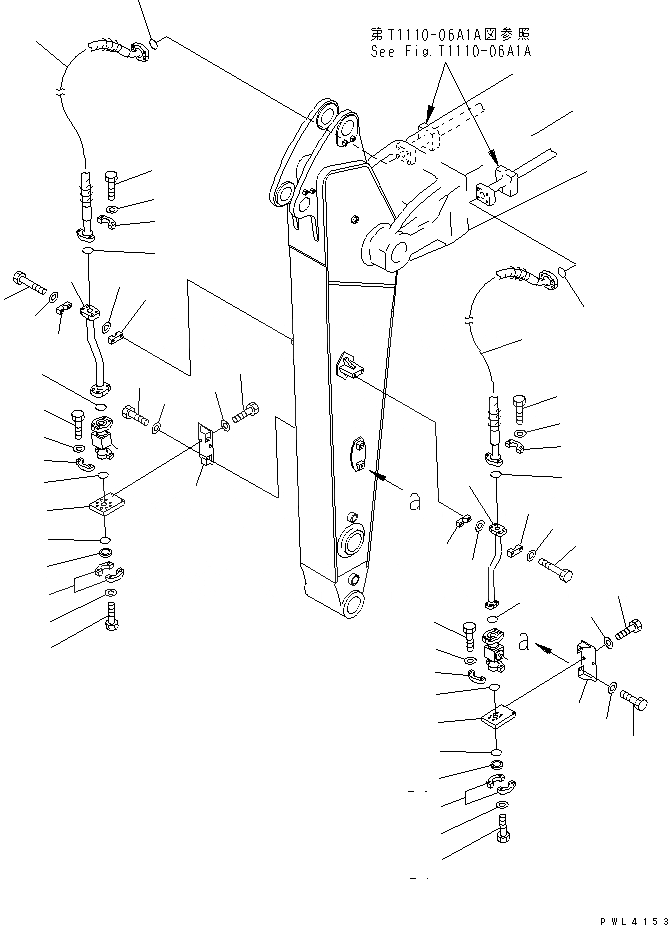 第T1110-06A1A図参照
See Fig.T1110-06A1A

a

a

PWL4153