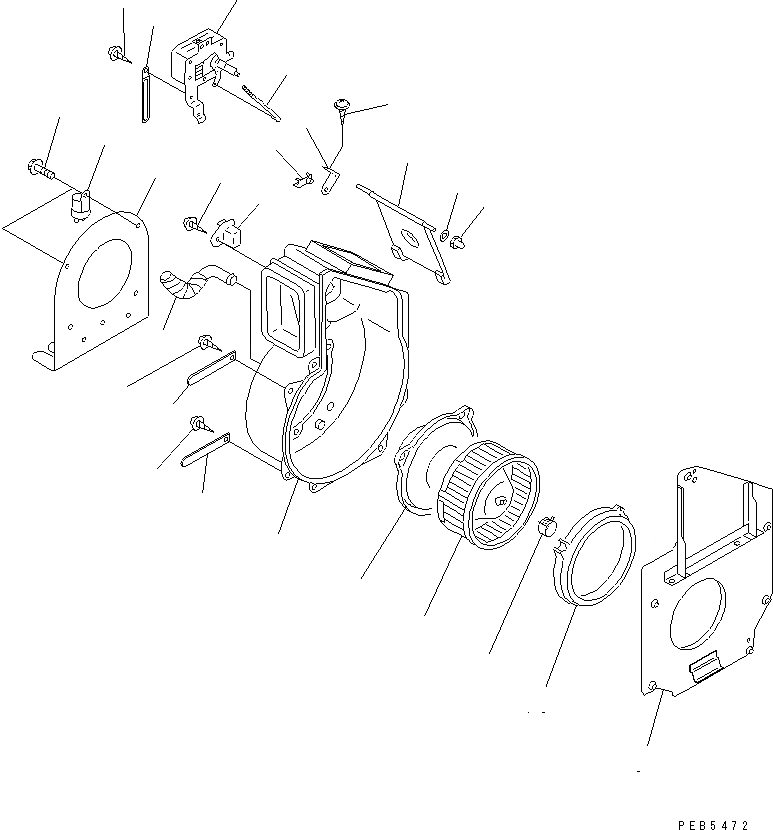 PEB5472