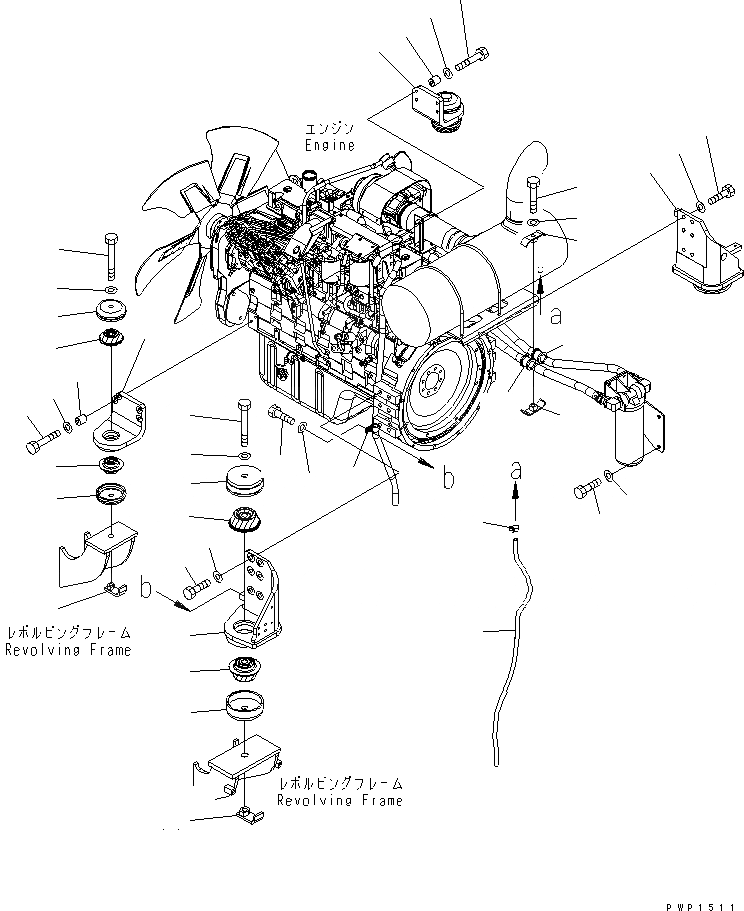 エンジン
Engine

a

b

a

b

レボルビングフレーム
Revolving Frame

レボルビングフレーム
Revolving Frame

PWP1511