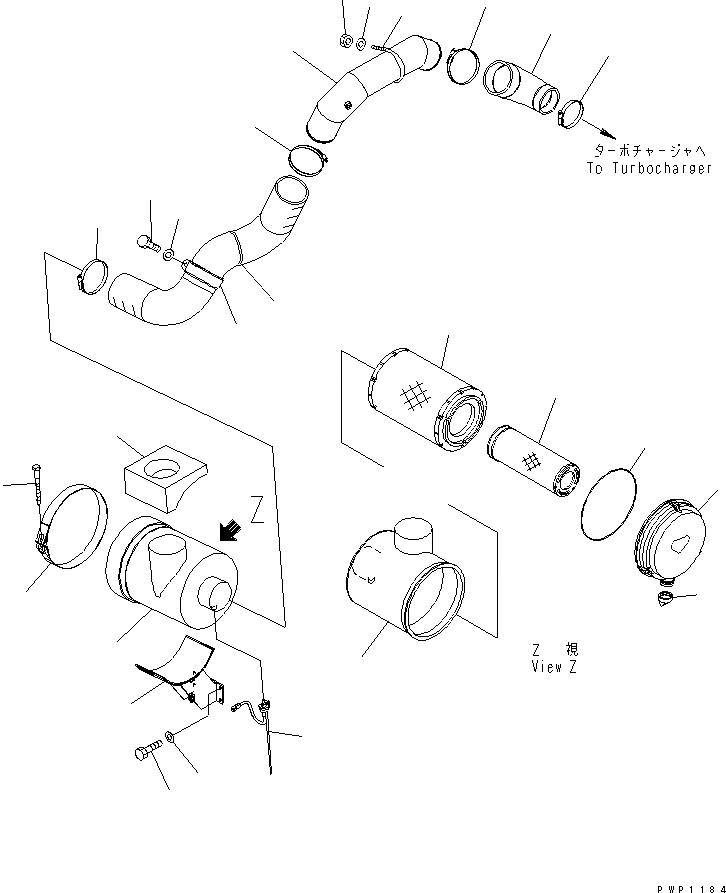 ターボチャージャへ
To Turbocharger

Z

Z 視
View Z

PWP1184