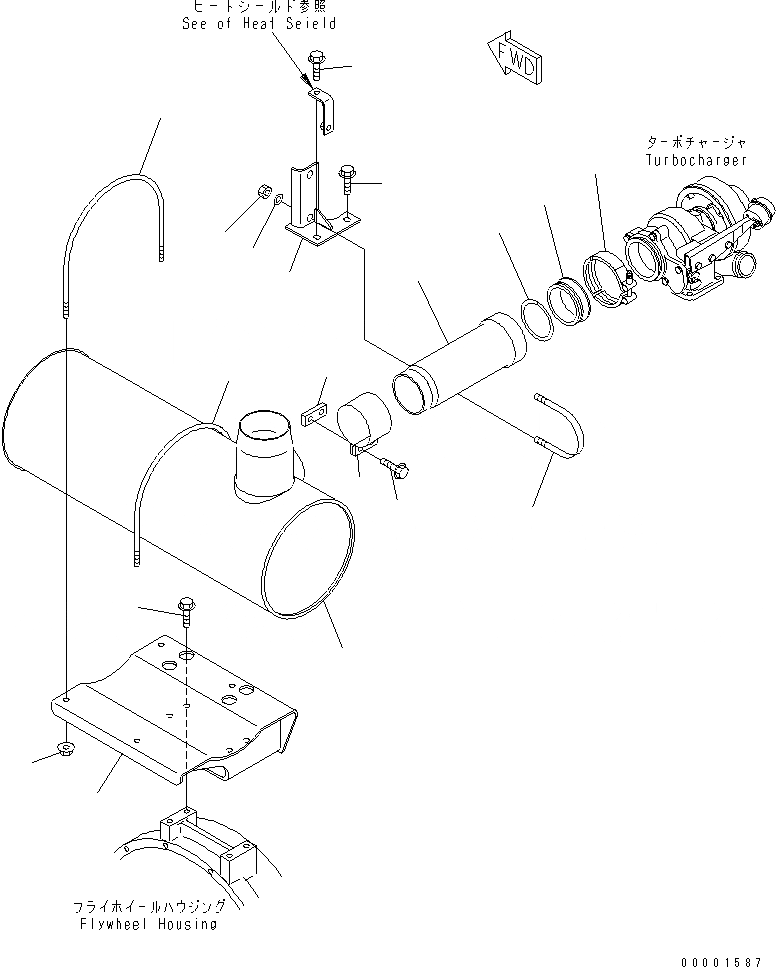 ヒートシールド参照
See of Heat Seield

FWD

ターボチャージャ
Turbocharger

フライホイールハウジング
Flywheel Housing

00001587