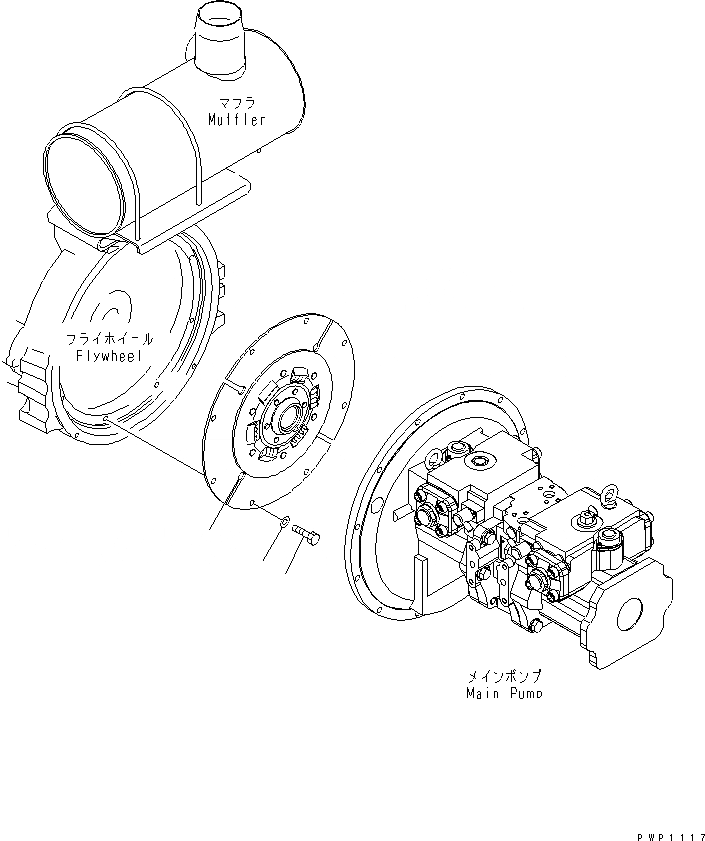 マフラ
Muffler

フライホイール
Flywheel

メインポンプ
Main Pump

PWP1117