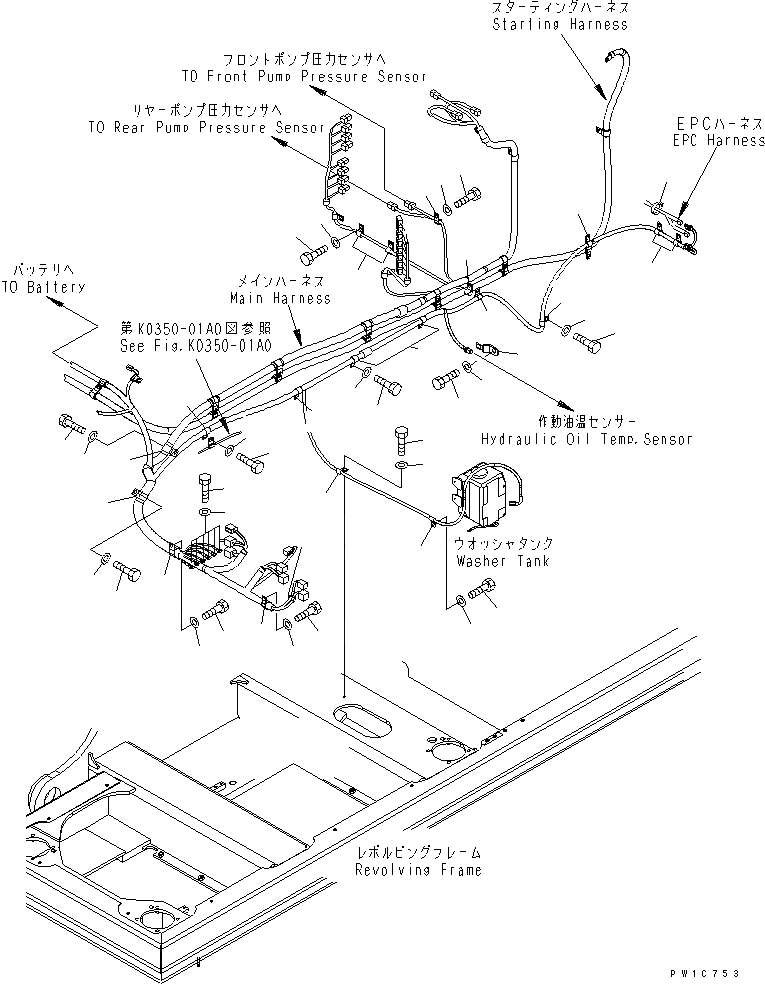 スターティングハーネス
Starting Harness

フロントポンプ圧力センサへ
TO Front Pump Pressure Sensor

リヤーポンプ圧力センサへ
TO Rear Pump Pressure Sensor

EPCハーネス
EPC Harness

バッテリへ
TO Battery

メインハーネス
Main Harness

第K0350-01A0図参照
See Fig.K0350-01A0

作動油温センサー
Hydraulic Oil Temp.Sensor

ウオッシャタンク
Washer Tank

レボルビングフレーム
Revolving Frame

PW1C753