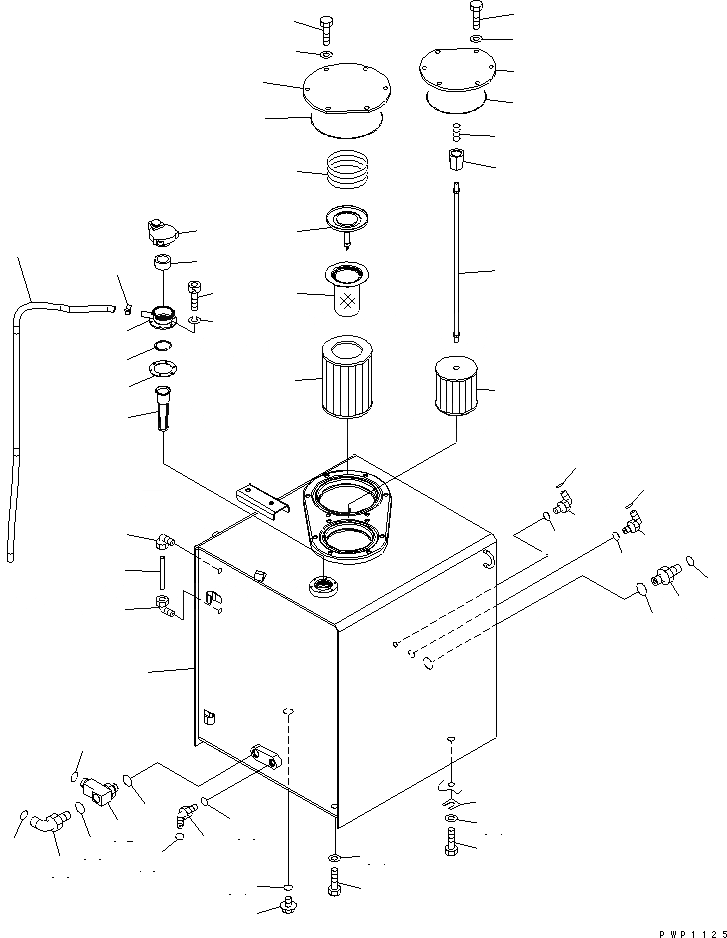 PWP1125