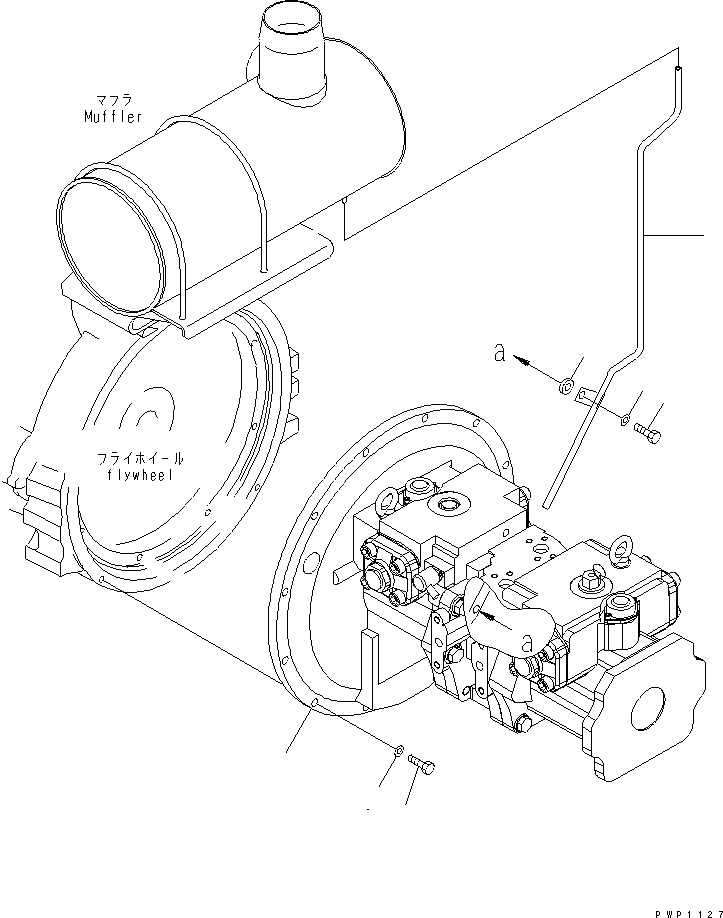 マフラ
Muffler

a

フライホイール
flywheel

a

PWP1127