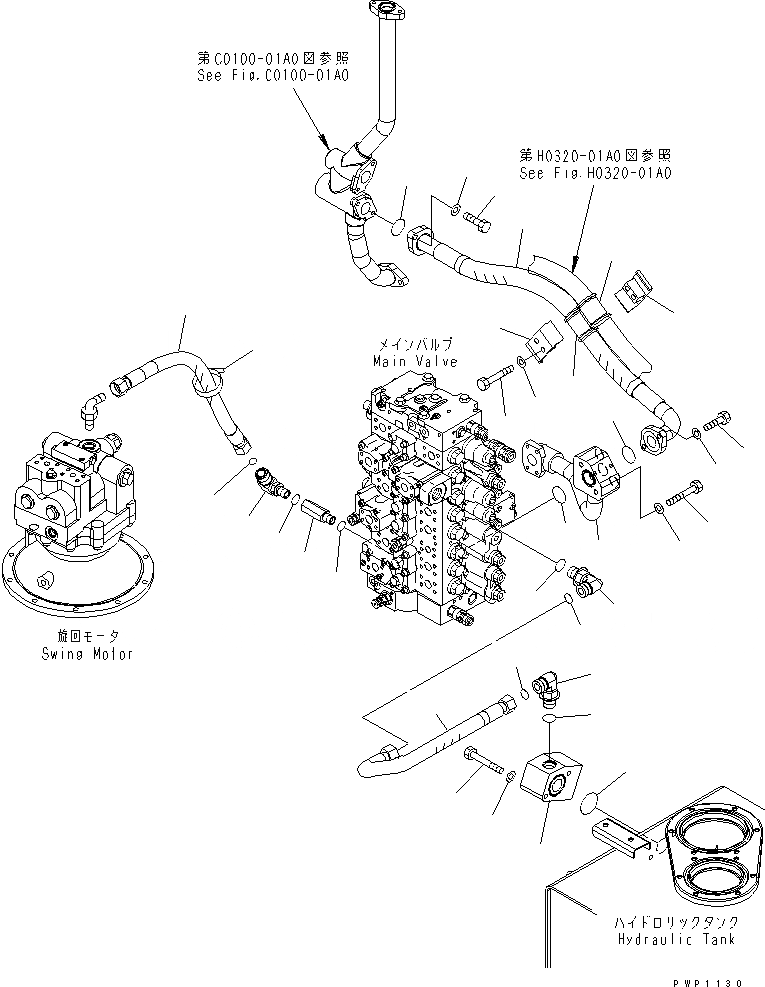 第C0100-01A0図参照
See Fig.C0100-01A0

第H0320-01A0図参照
See Fig.H0320-01A0

メインバルブ
Main Valve

旋回モータ
Swing Motor

ハイドロリックタンク
Hydraulic Tank

PWP1130