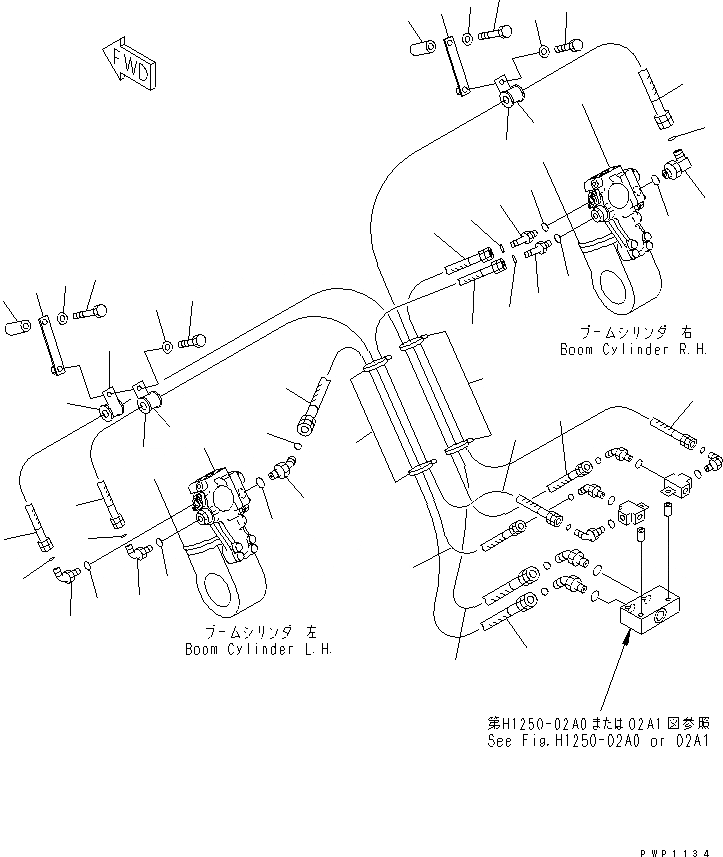 FWD

ブームシリンダ 右
Boom Cylinder R.H.

ブームシリンダ 左
Boom Cylinder L.H.

第H1250-02A0または02A1図参照
See Fig.H1250-02A0 or 02A1

PWP1134