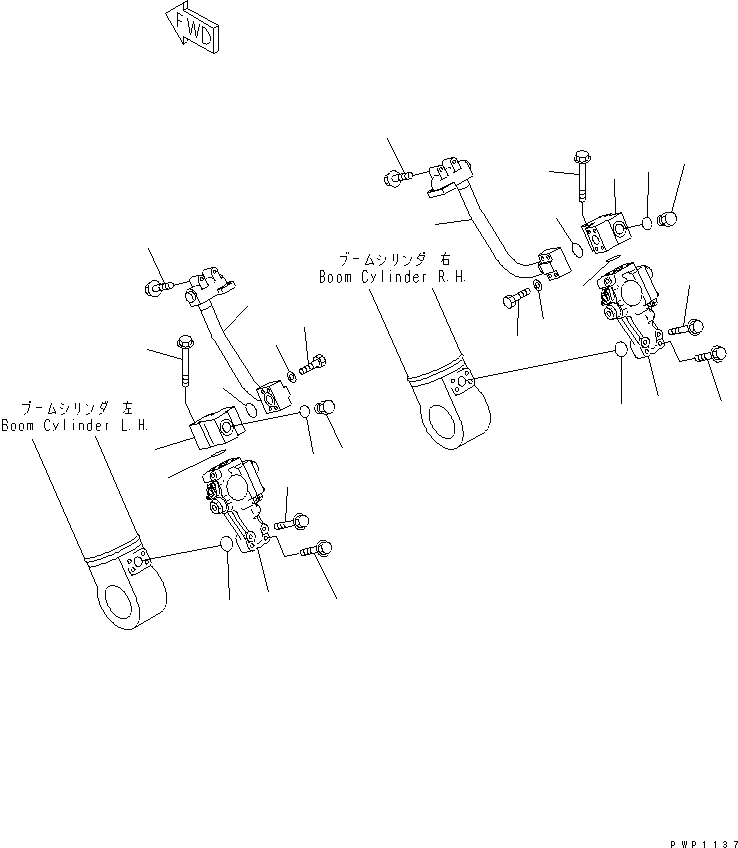 FWD

ブームシリンダ 右
Boom Cylinder R.H.

ブームシリンダ 左
Boom Cylinder L.H.

PWP1137