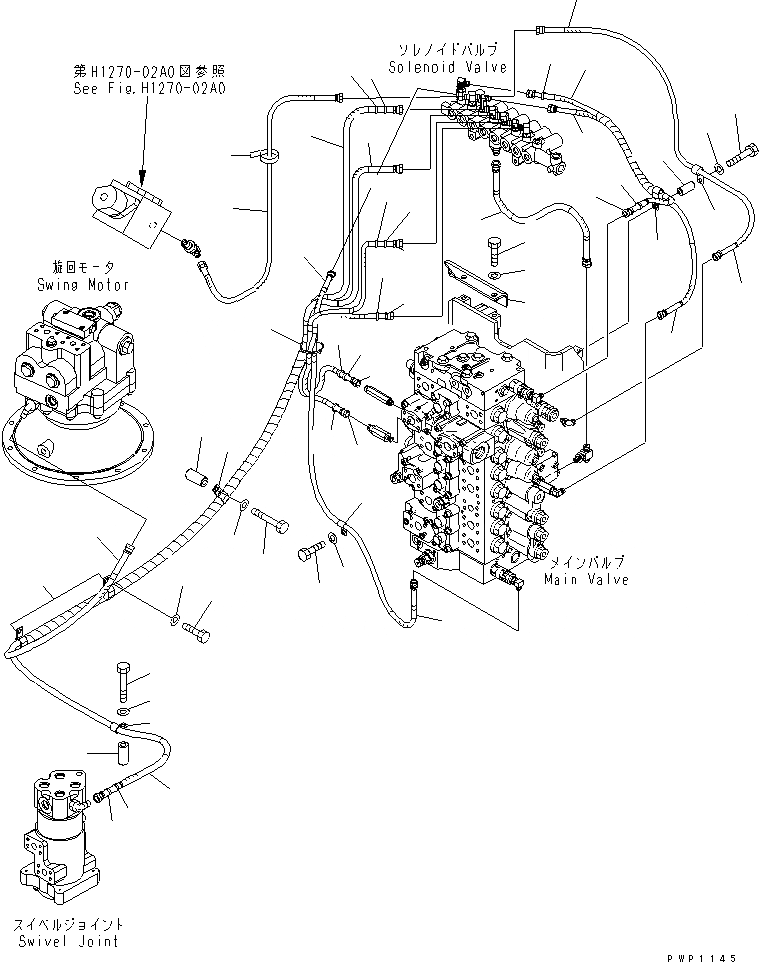 第H1270-02A0図参照
See Fig.H1270-02A0

ソレノイドバルブ
Solenoid Valve

旋回モータ
Swing Motor

メインバルブ
Main Valve

スイベルジョイント
Swivel Joint

PWP1145