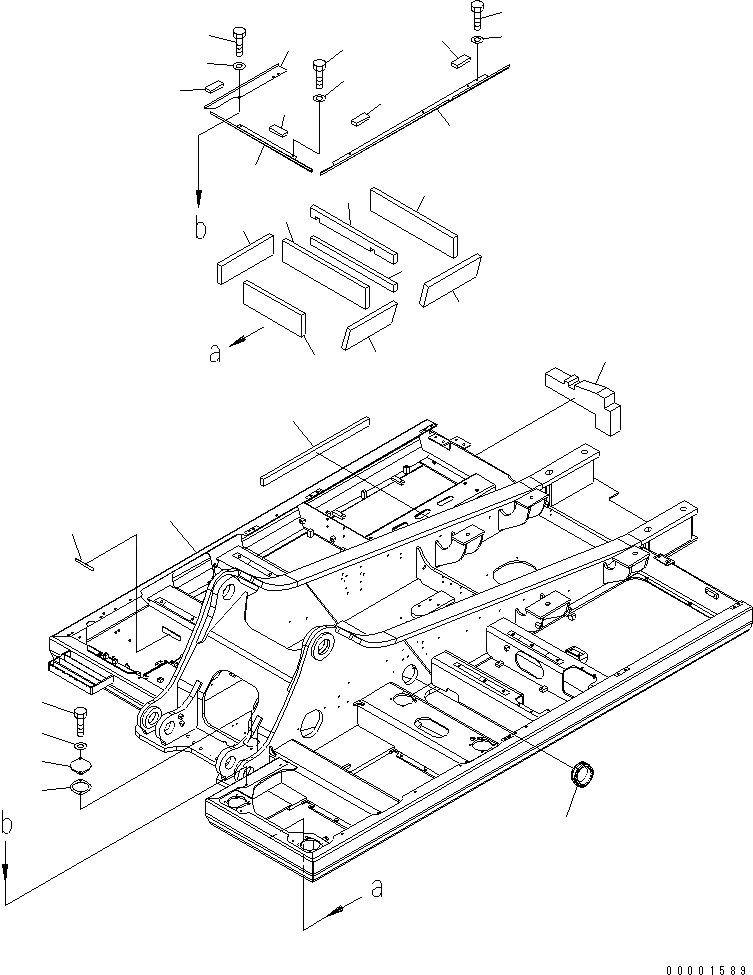 b

a

b

a

00001589