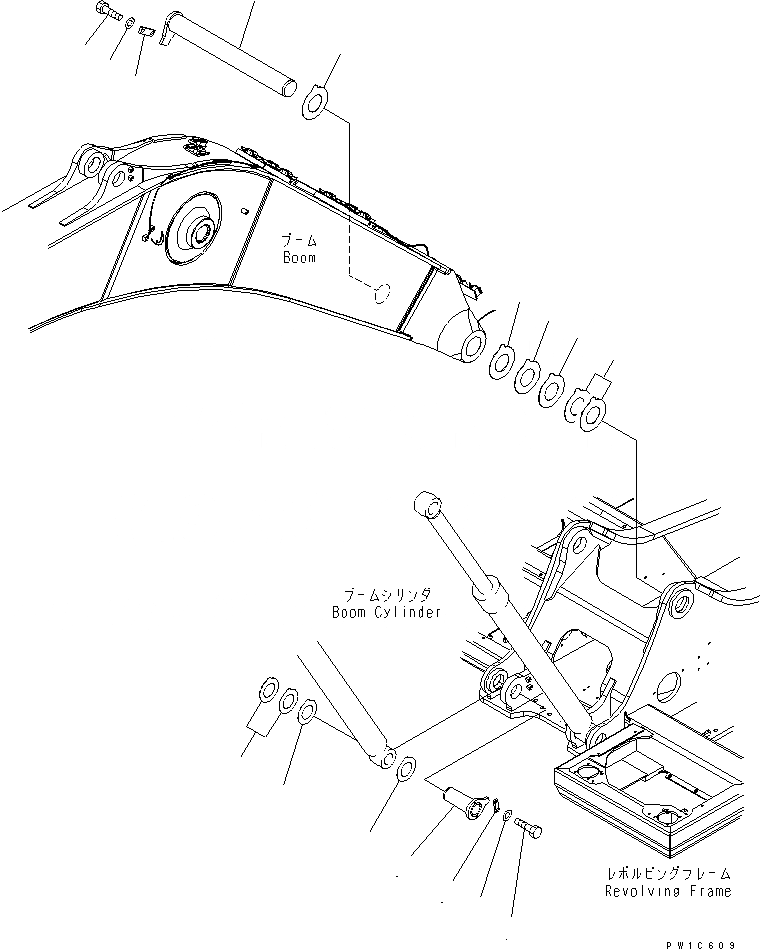 ブーム
Boom

ブームシリンダ
Boom Cylinder

レボルビングフレーム
Revolving Frame

PW1C609