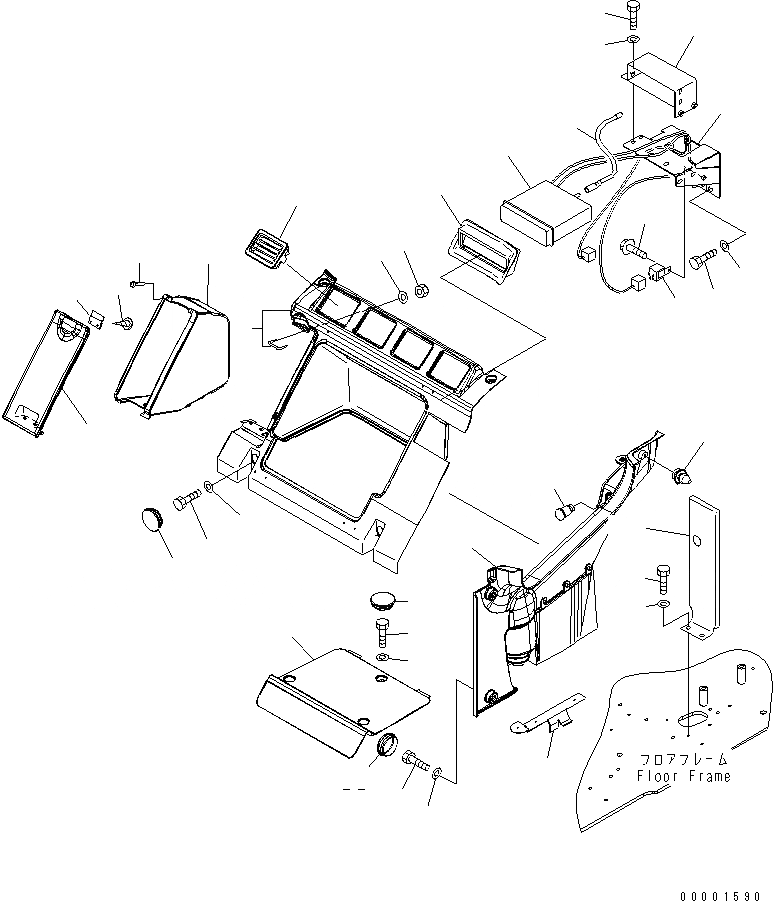 フロアフレーム
Floor Frame

00001590