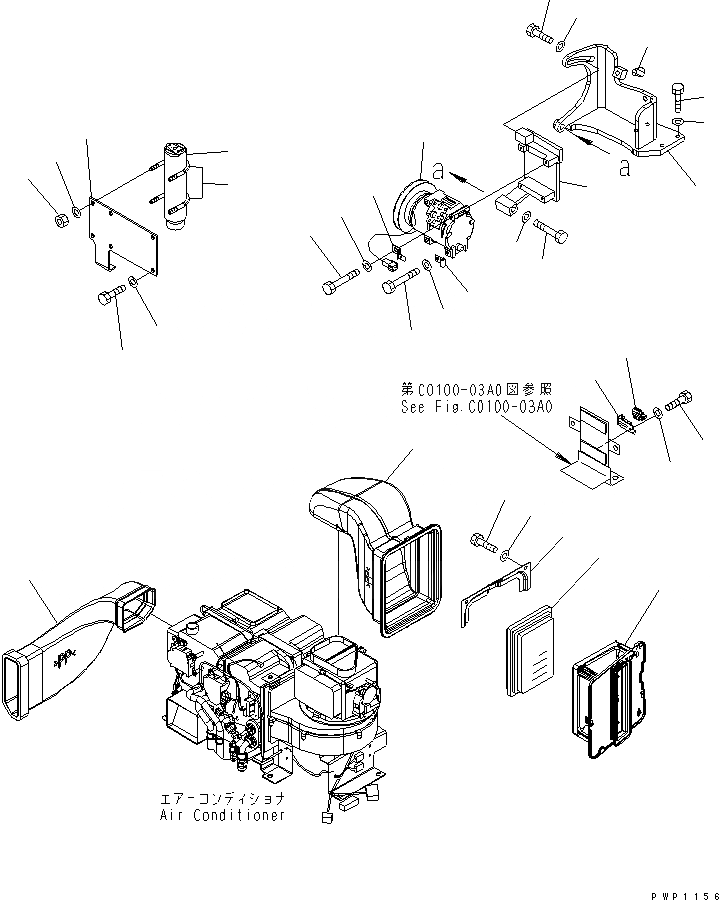 a

a

第C0100-03A0図参照
See Fig.C0100-03A0

エアーコンディショナ
Air Conditioner

PWP1156