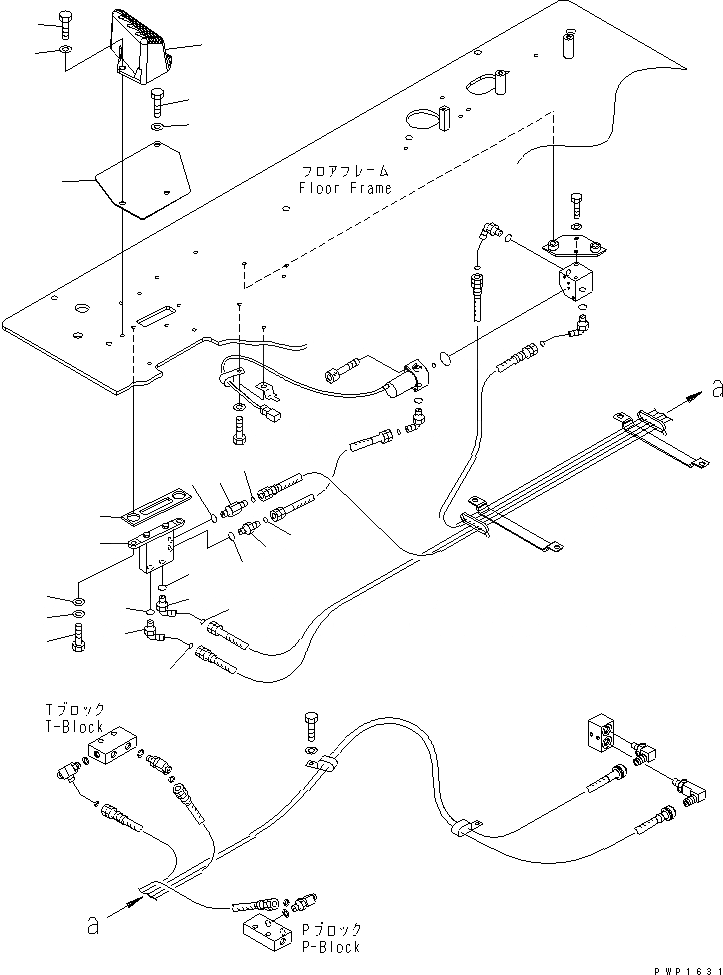 フロアフレーム
Floor Frame

a

Tブロック
T-Block

a

Pブロック
P-Block

PWP1631