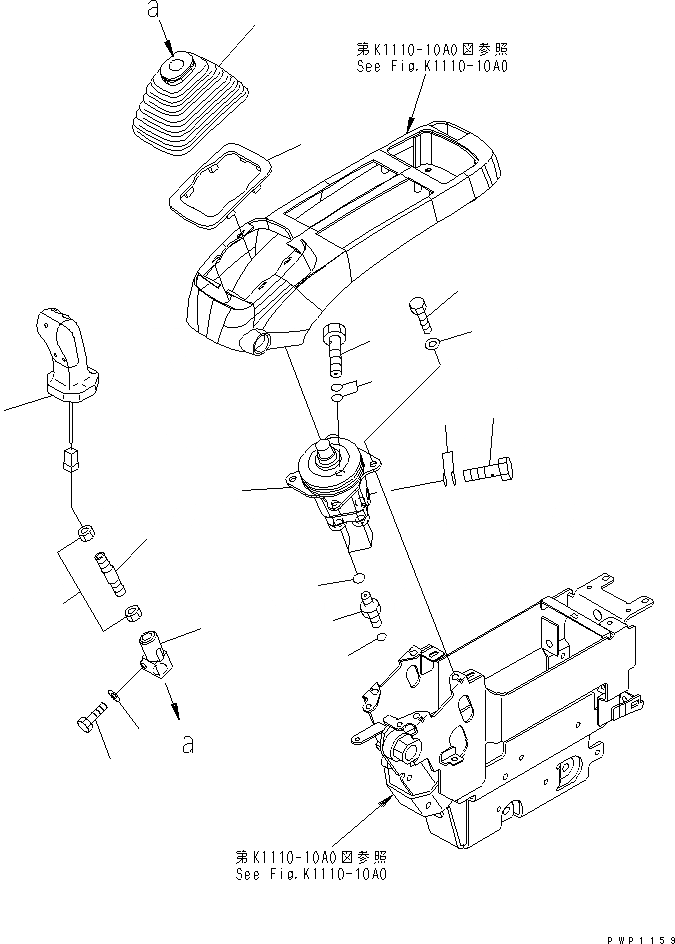 a

第K1110-10A0図参照
See Fig.K1110-10A0

a

第K1110-10A0図参照
See Fig.K1110-10A0

PWP1159