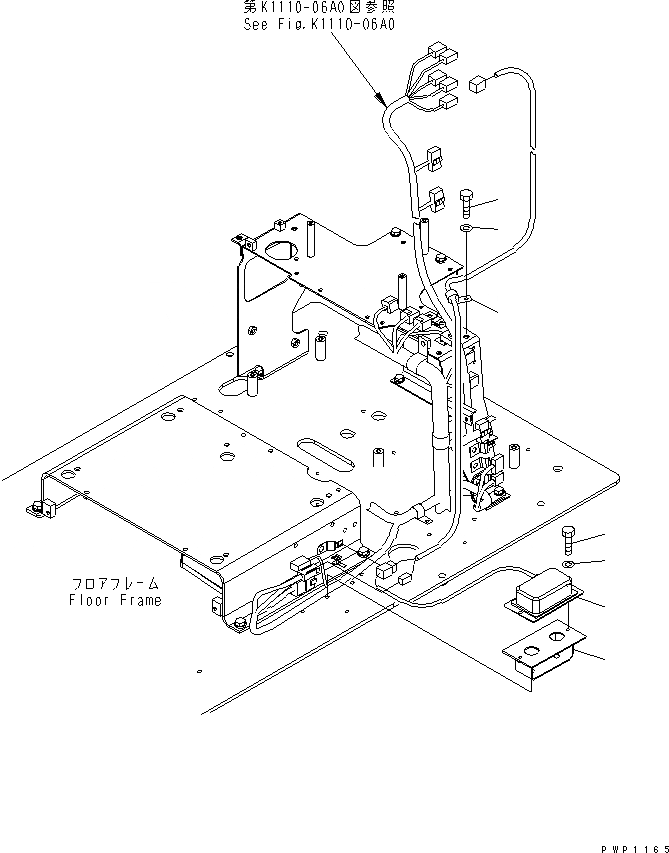 第K1110-06A0図参照
See Fig.K1110-06A0

フロアフレーム
Floor Frame

PWP1165