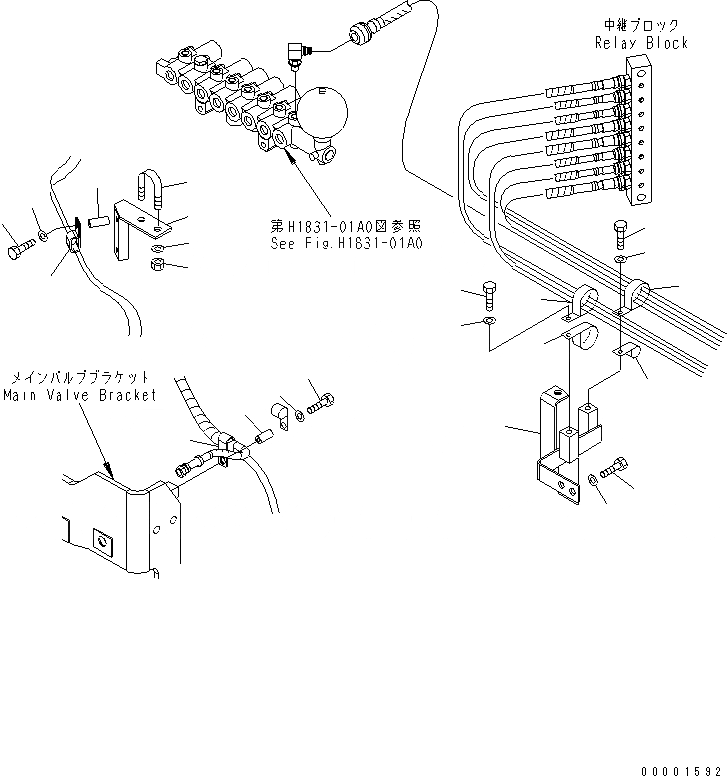 中継ブロック
Relay Block

第H1831-01A0図参照
See Fig.H1831-01A0

メインバルブブラケット
Main Valve Bracket

00001592