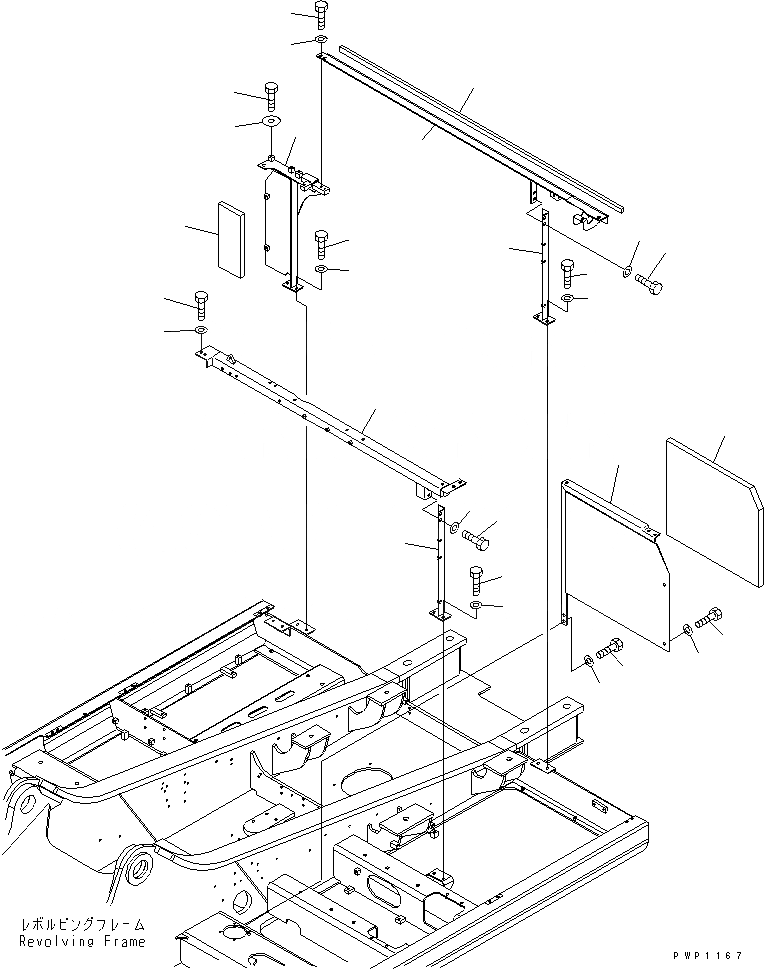 レボルビングフレーム
Revolving Frame

PWP1167