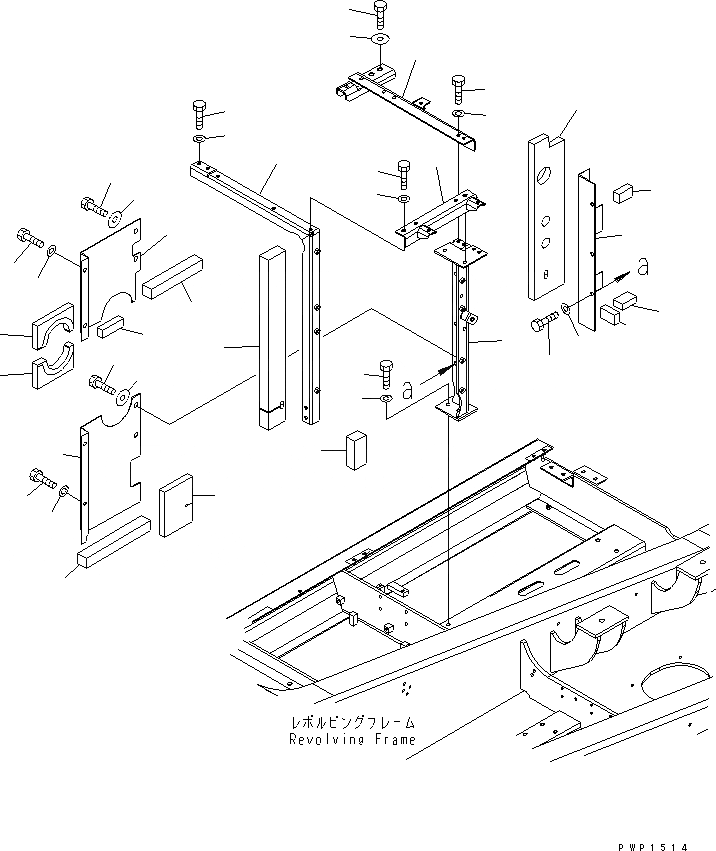 a

a

レボルビングフレーム
Revolving Frame

PWP1514