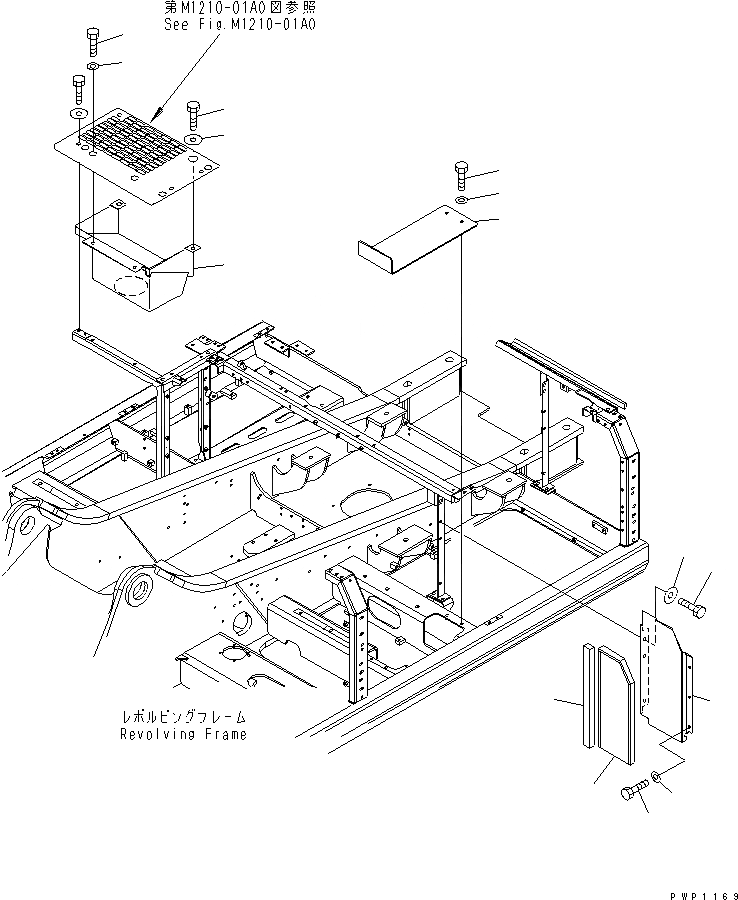 第M1210-01A0図参照
See Fig.M1210-01A0

レボルビングフレーム
Revolving Frame

PWP1169